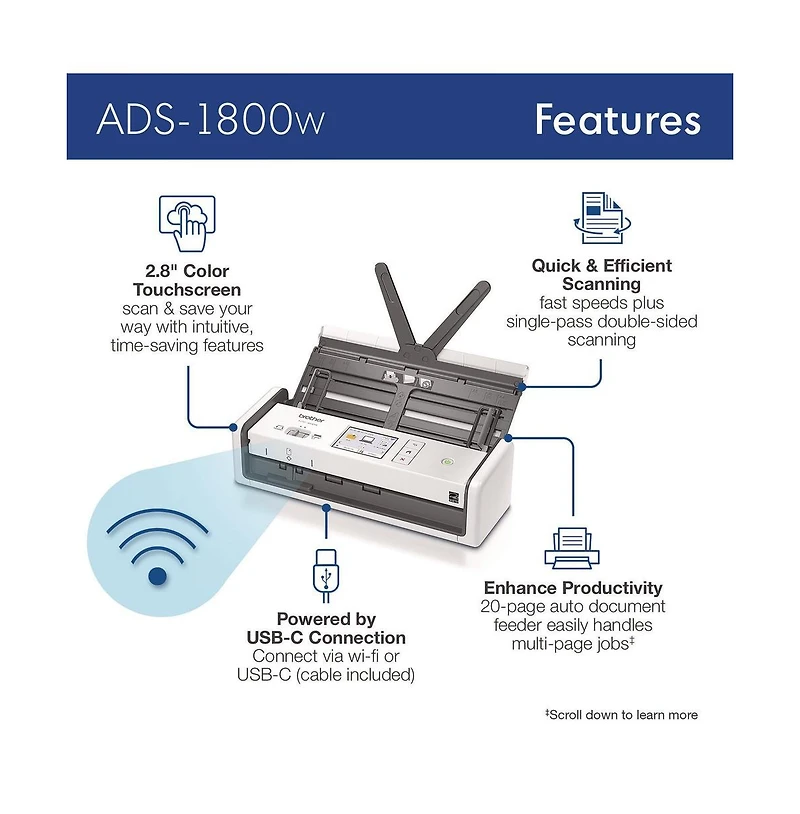 ADS-1800w Features

2.8" Color Touchscreen
scan & save your way with intuitive, time-saving features

Quick & Efficient Scanning
fast speeds plus single-pass double-sided scanning

brother

Powered by USB-C Connection
Connect via wi-fi or USB-C (cable included)

Enhance Productivity
20-page auto document feeder easily handles multi-page jobs‡

‡Scroll down to learn more