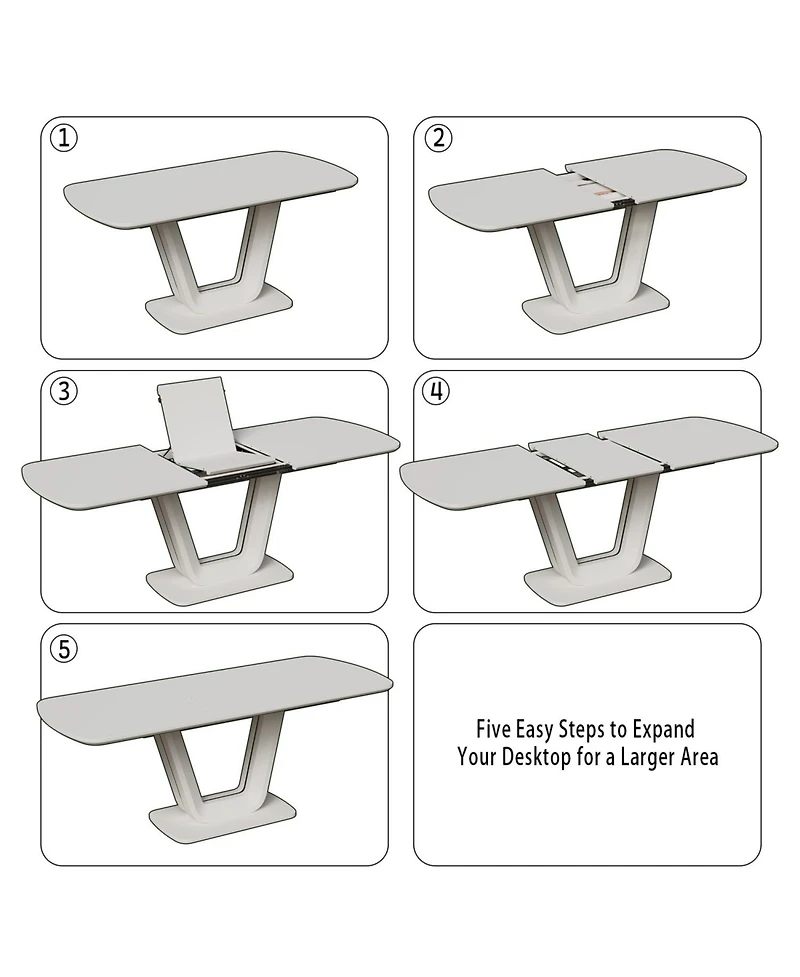 ①

②

③

④

⑤

Five Easy Steps to Expand Your Desktop for a Larger Area