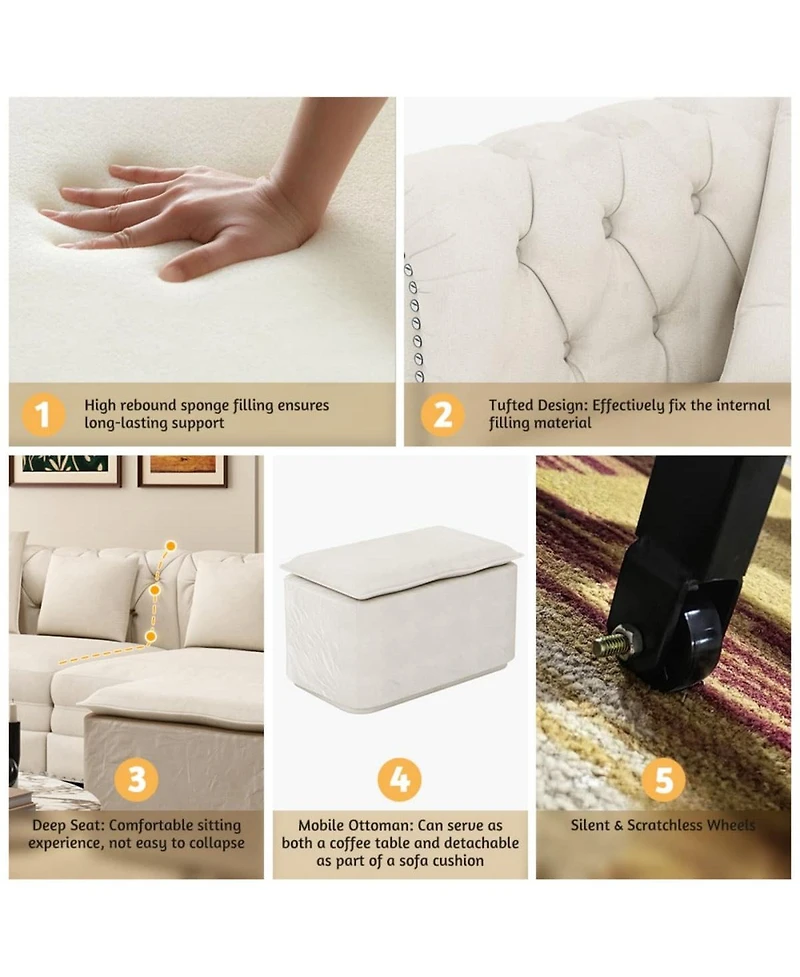 1

High rebound sponge filling ensures long-lasting support

2

Tufted Design: Effectively fix the internal filling material

3

Deep Seat: Comfortable sitting experience, not easy to collapse

4

Mobile Ottoman: Can serve as both a coffee table and detachable as part of a sofa cushion

5

Silent & Scratchless Wheels