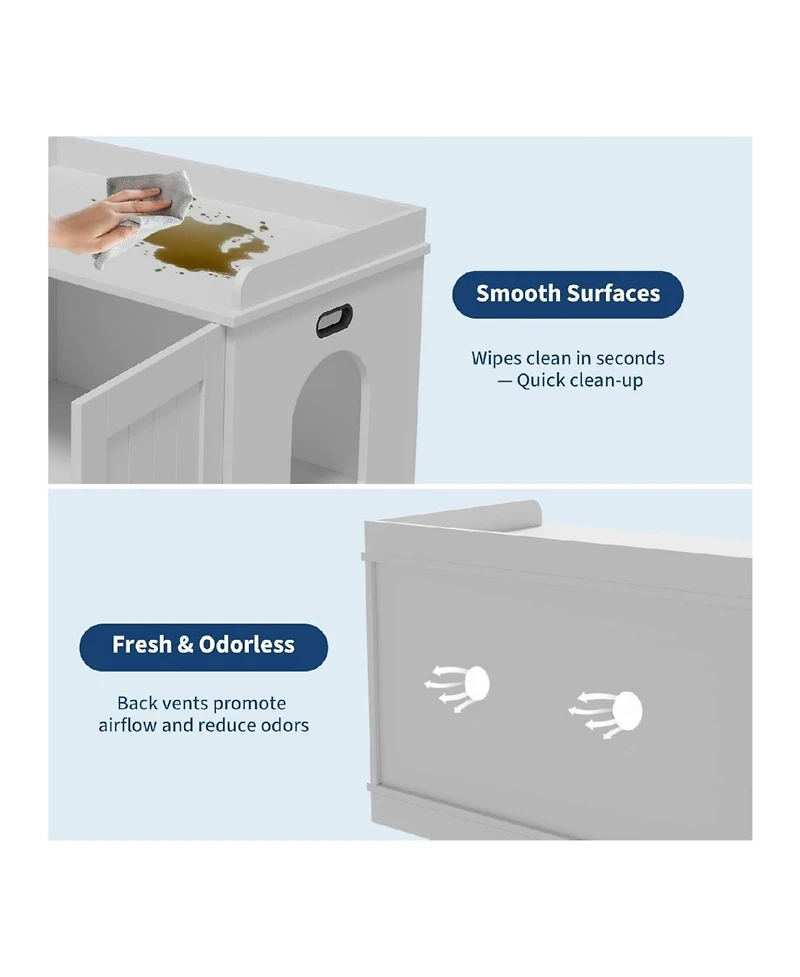 Smooth Surfaces

Wipes clean in seconds
— Quick clean-up

Fresh & Odorless

Back vents promote
airflow and reduce odors