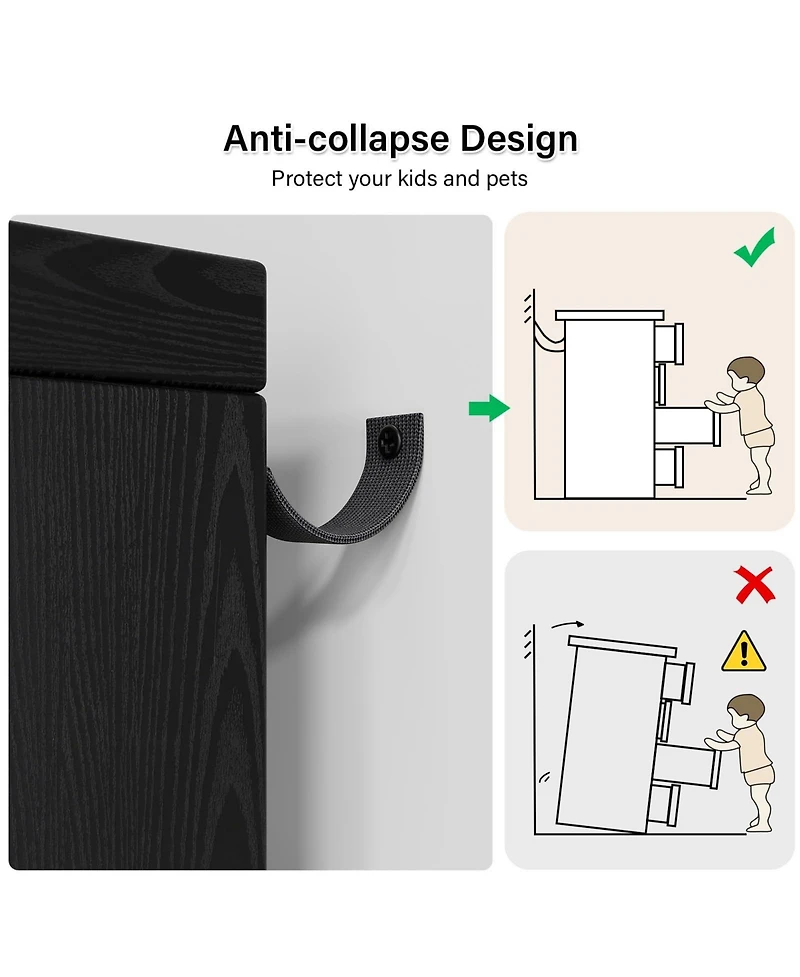 Anti-collapse Design

Protect your kids and pets