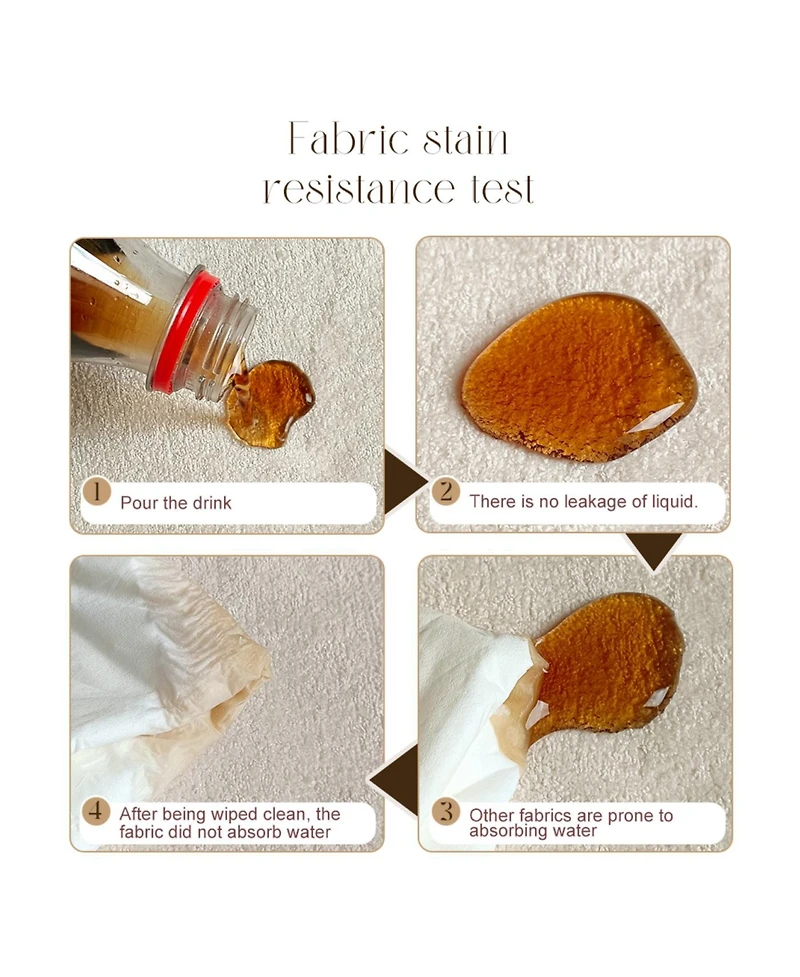 Fabric stain resistance test

1 Pour the drink

2 There is no leakage of liquid.

3 Other fabrics are prone to absorbing water

4 After being wiped clean, the fabric did not absorb water