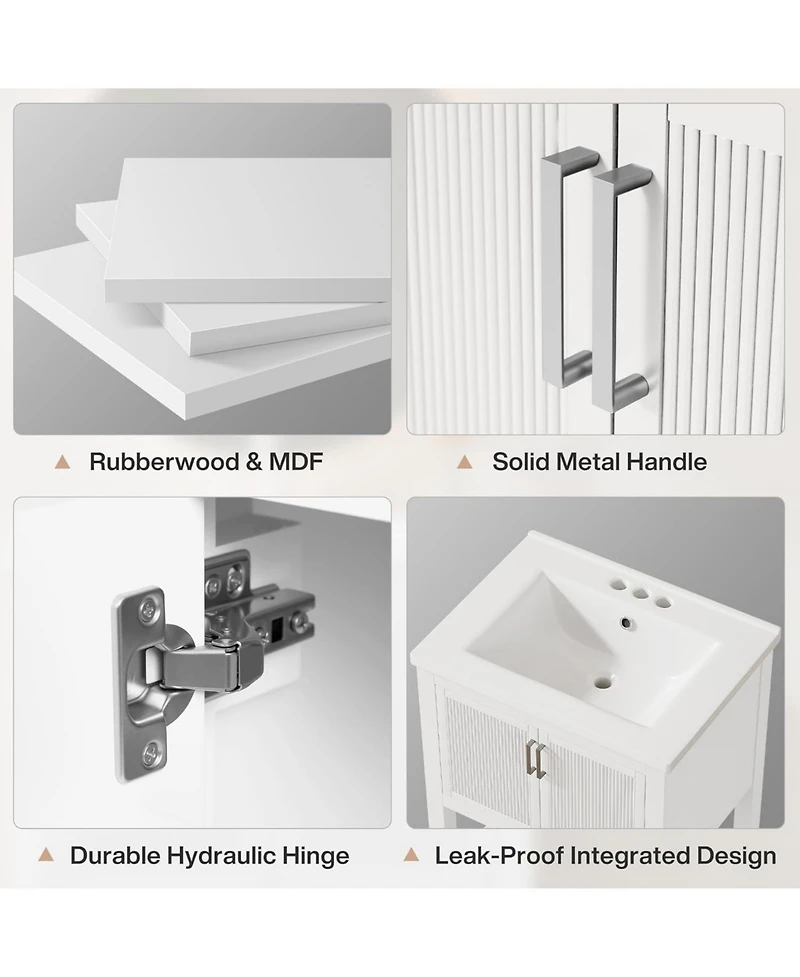 ▲ Rubberwood & MDF

▲ Solid Metal Handle

▲ Durable Hydraulic Hinge

▲ Leak-Proof Integrated Design