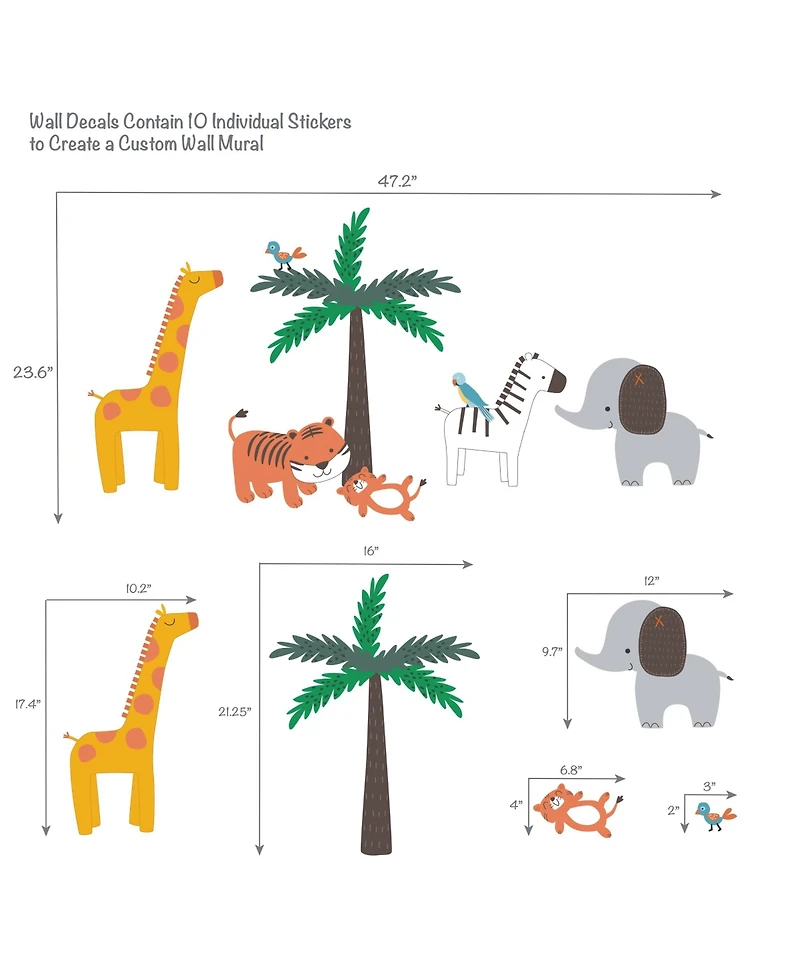 Wall Decals Contain 10 Individual Stickers
to Create a Custom Wall Mural

47.2"

23.6"

10.2"

17.4"

16"

21.25"

12"

9.7"

6.8"

4"

3"

2"