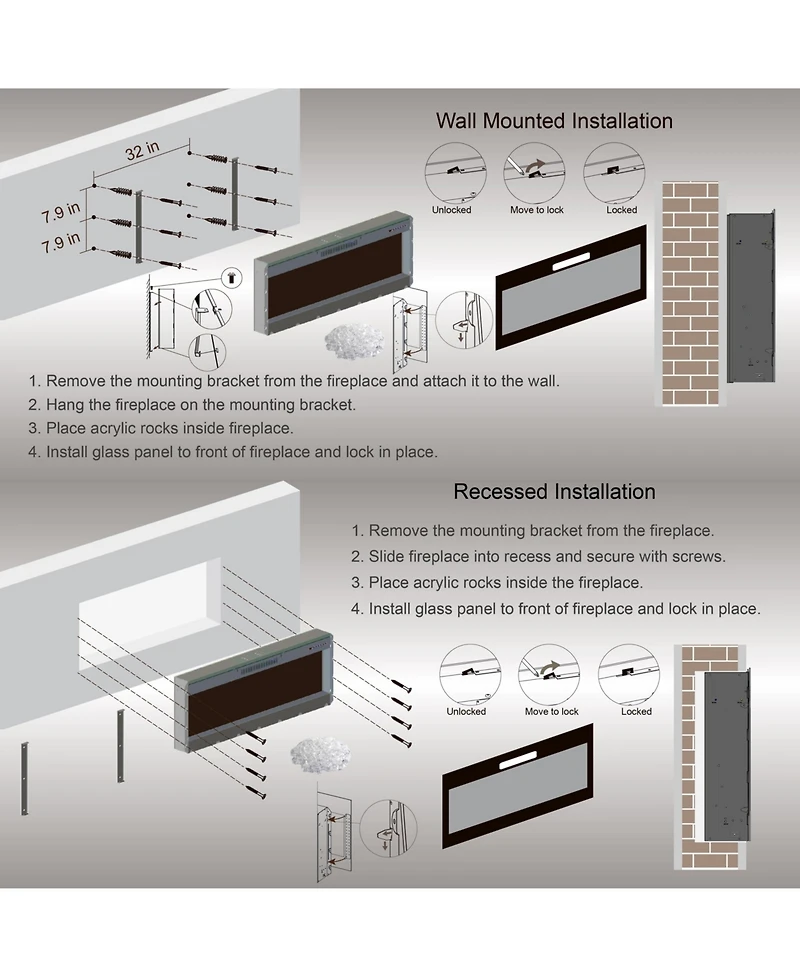 Wall Mounted Installation

32 in

7.9 in

7.9 in

Unlocked

Move to lock

Locked

1. Remove the mounting bracket from the fireplace and attach it to the wall.
2. Hang the fireplace on the mounting bracket.
3. Place acrylic rocks inside fireplace.
4. Install glass panel to front of fireplace and lock in place.

Recessed Installation

1. Remove the mounting bracket from the fireplace.
2. Slide fireplace into recess and secure with screws.
3. Place acrylic rocks inside the fireplace.
4. Install glass panel to front of fireplace and lock in place.

Unlocked

Move to lock

Locked