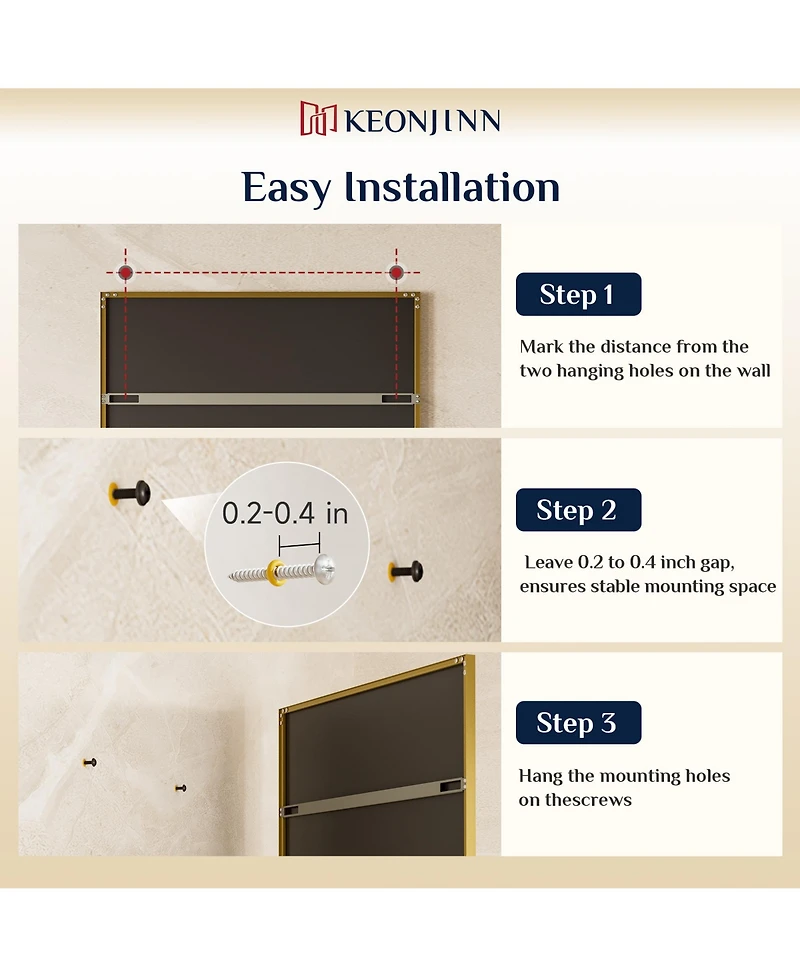 KEONJINN

Easy Installation

Step 1

Mark the distance from the two hanging holes on the wall

0.2-0.4 in

Step 2

Leave 0.2 to 0.4 inch gap, ensures stable mounting space

Step 3

Hang the mounting holes on thescrews