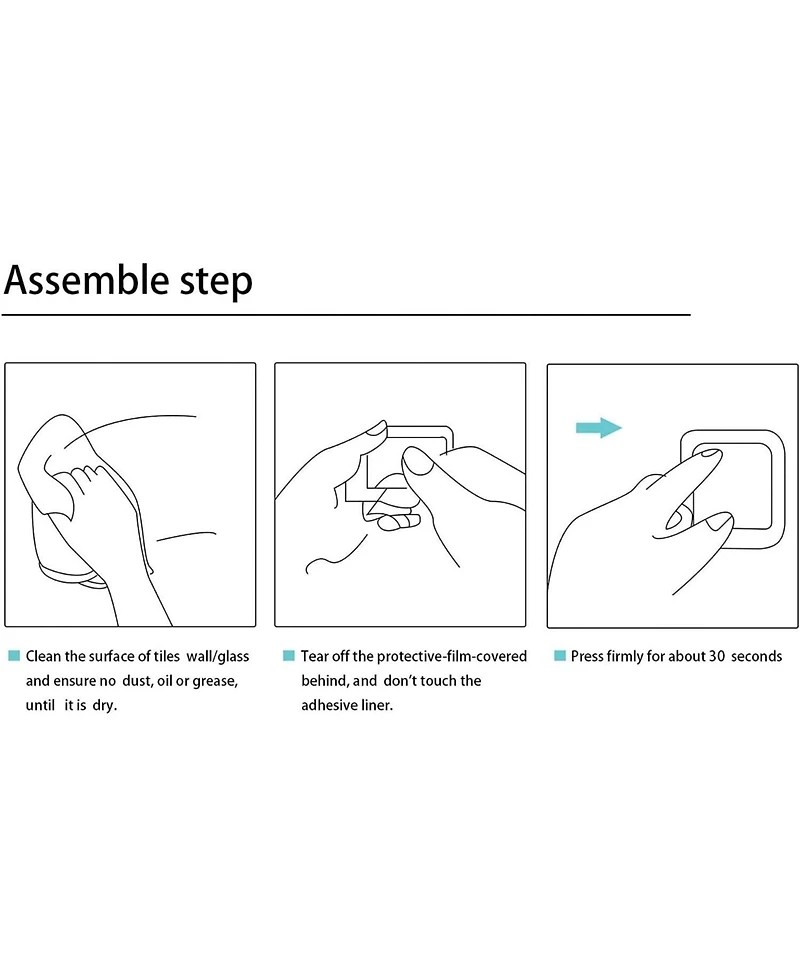 Assemble step

Clean the surface of tiles wall/glass and ensure no dust, oil or grease, until it is dry.

Tear off the protective-film-covered behind, and don't touch the adhesive liner.

Press firmly for about 30 seconds