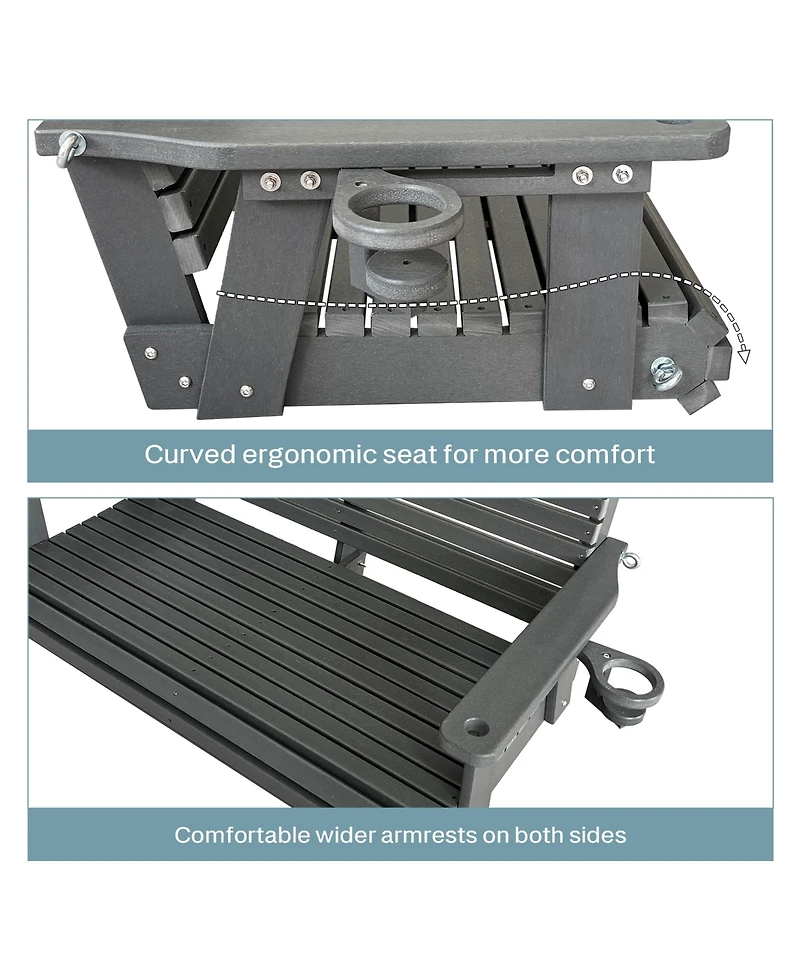 Curved ergonomic seat for more comfort

Comfortable wider armrests on both sides