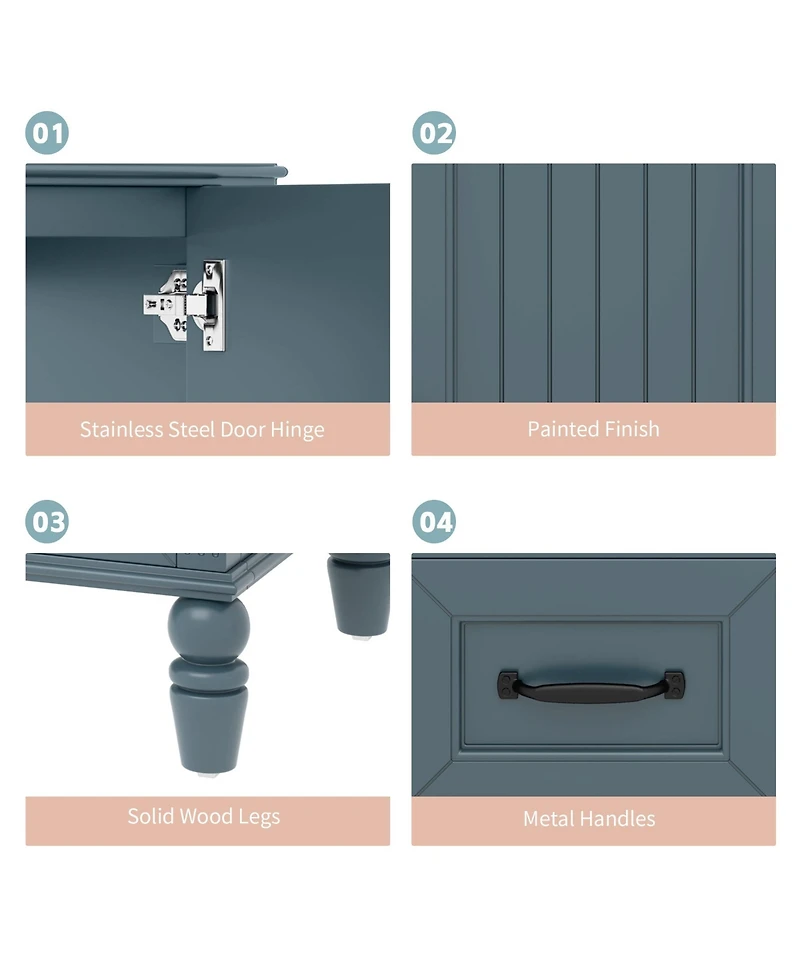 01

Stainless Steel Door Hinge

02

Painted Finish

03

Solid Wood Legs

04

Metal Handles