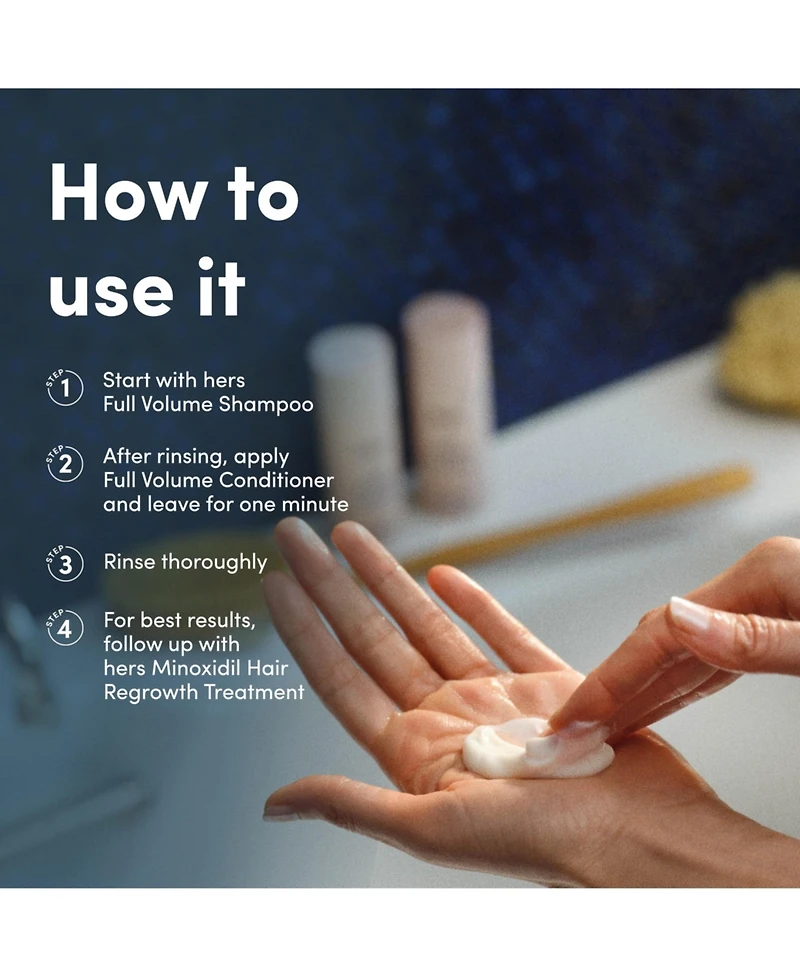 How to use it

STEP 1 Start with hers Full Volume Shampoo

STEP 2 After rinsing, apply Full Volume Conditioner and leave for one minute

STEP 3 Rinse thoroughly

STEP 4 For best results, follow up with hers Minoxidil Hair Regrowth Treatment