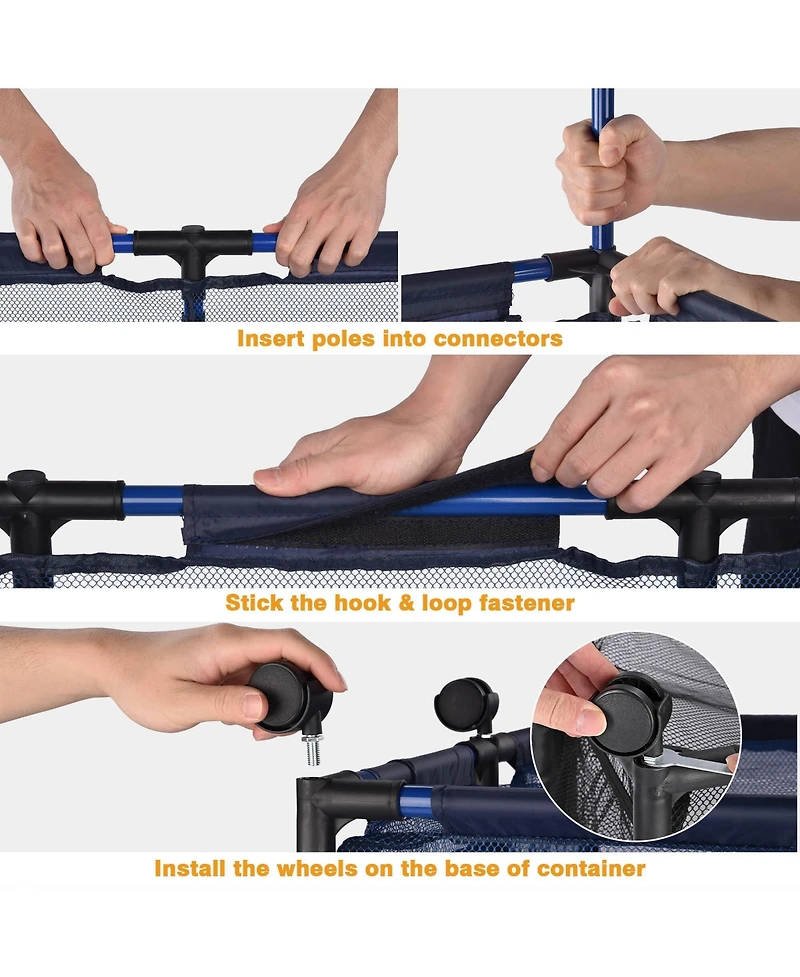 Insert poles into connectors

Stick the hook & loop fastener

Install the wheels on the base of container