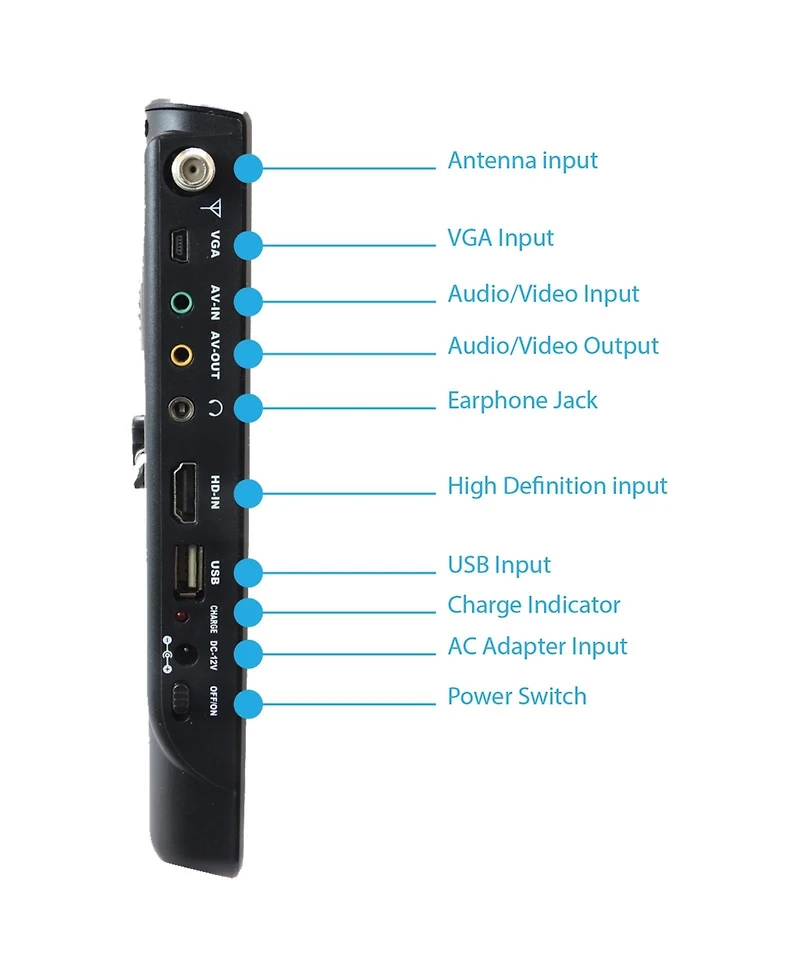 VGA
AV-IN
AV-OUT
HD-IN
USB
CHARGE
DC-12V
OFF/ON

Antenna input
VGA Input
Audio/Video Input
Audio/Video Output
Earphone Jack
High Definition input
USB Input
Charge Indicator
AC Adapter Input
Power Switch