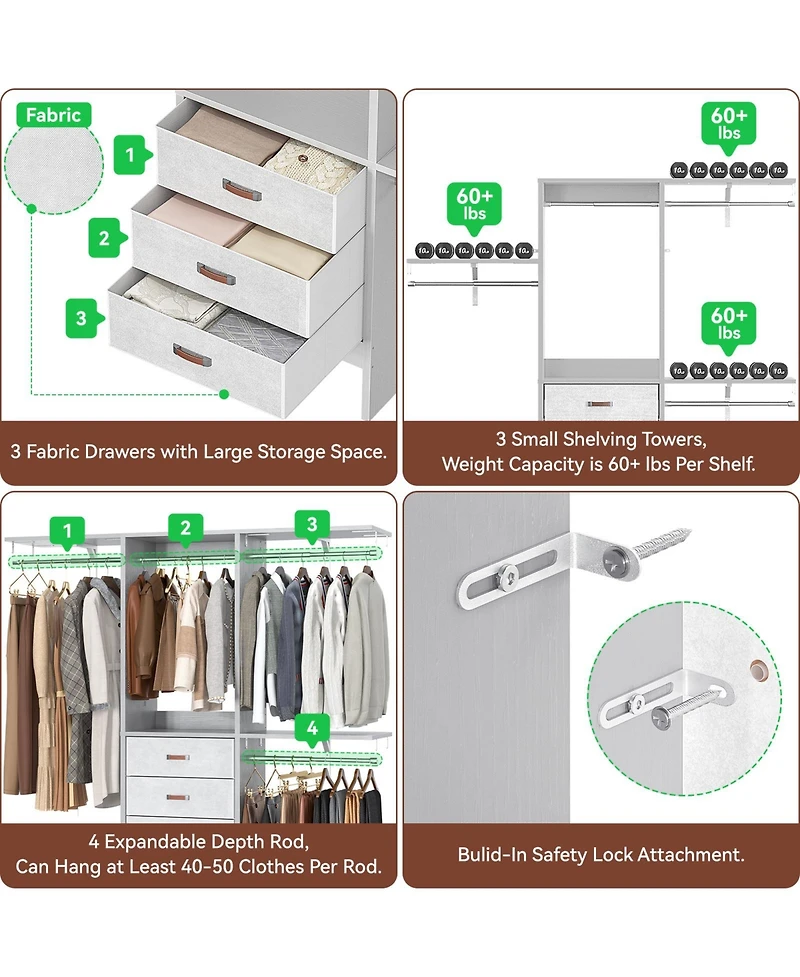 Fabric

1

2

3

3 Fabric Drawers with Large Storage Space.

60+ lbs

60+ lbs

60+ lbs

3 Small Shelving Towers, Weight Capacity is 60+ lbs Per Shelf.

1

2

3

4

4 Expandable Depth Rod, Can Hang at Least 40-50 Clothes Per Rod.

Bulid-In Safety Lock Attachment.