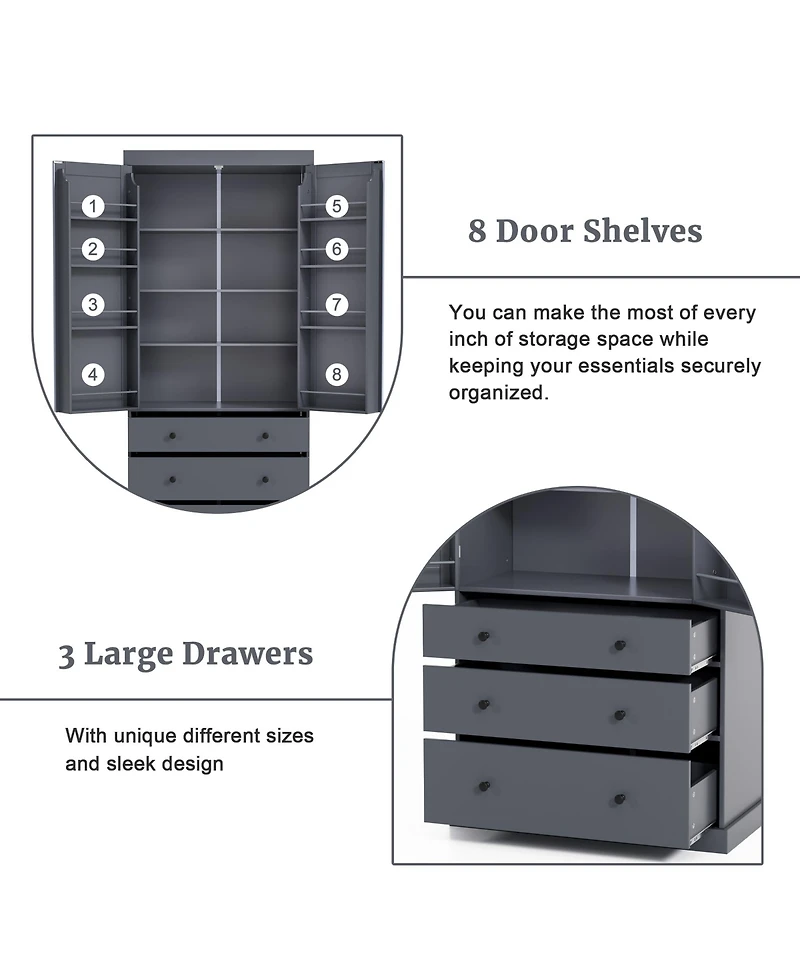 1
2
3
4
5
6
7
8

8 Door Shelves

You can make the most of every inch of storage space while keeping your essentials securely organized.

3 Large Drawers

With unique different sizes and sleek design