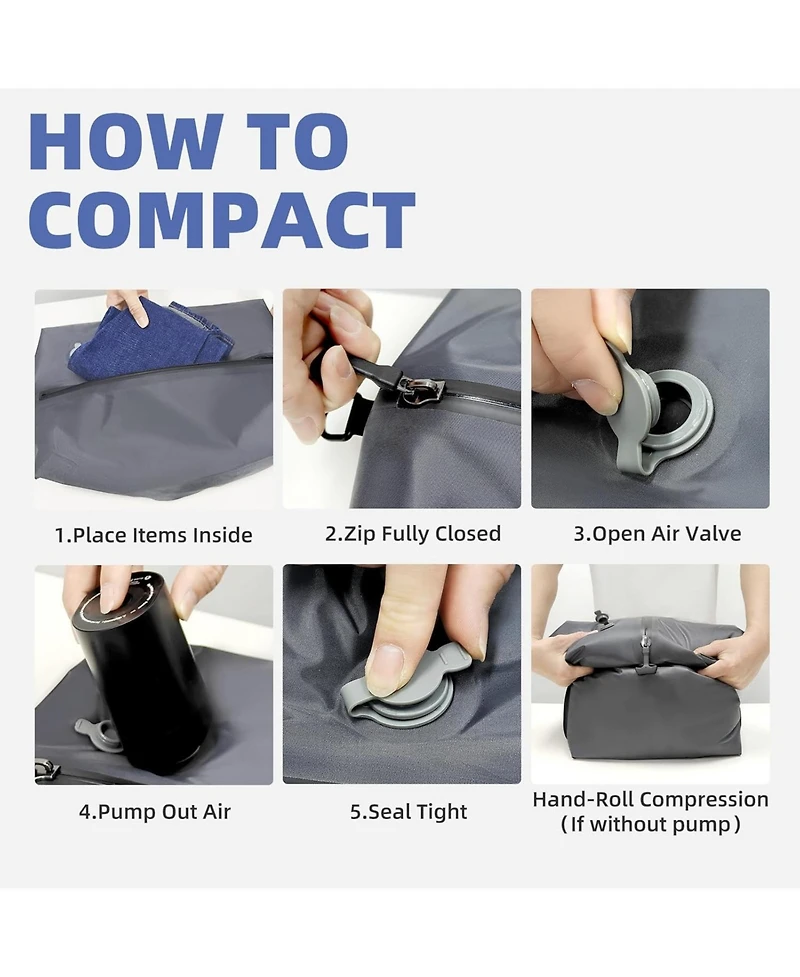 HOW TO COMPACT

1.Place Items Inside

2.Zip Fully Closed

3.Open Air Valve

4.Pump Out Air

5.Seal Tight

Hand-Roll Compression (If without pump)