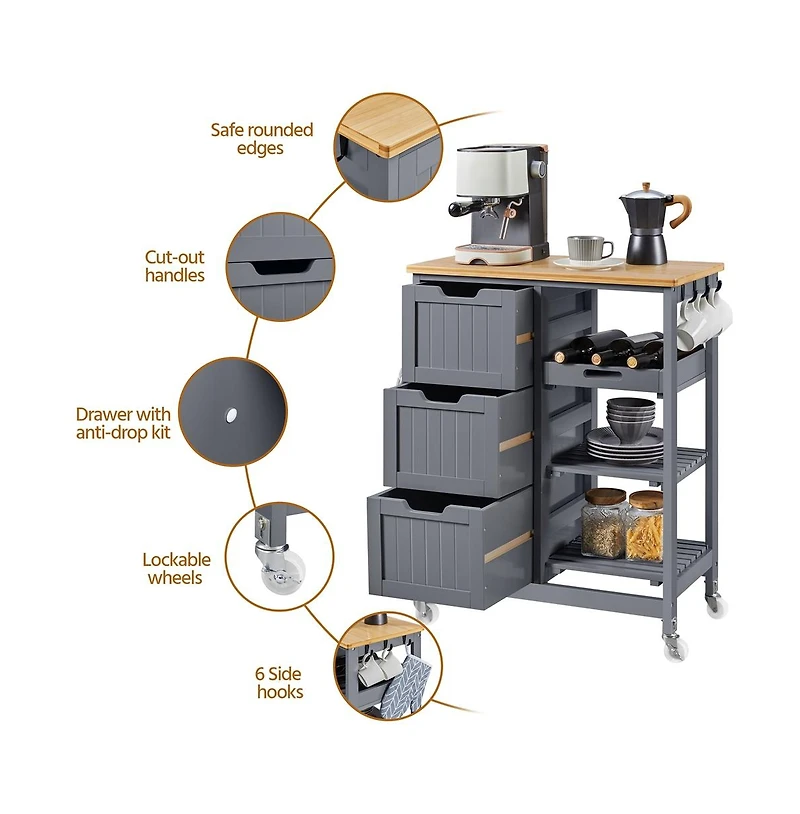 Safe rounded edges

Cut-out handles

Drawer with anti-drop kit

Lockable wheels

6 Side hooks