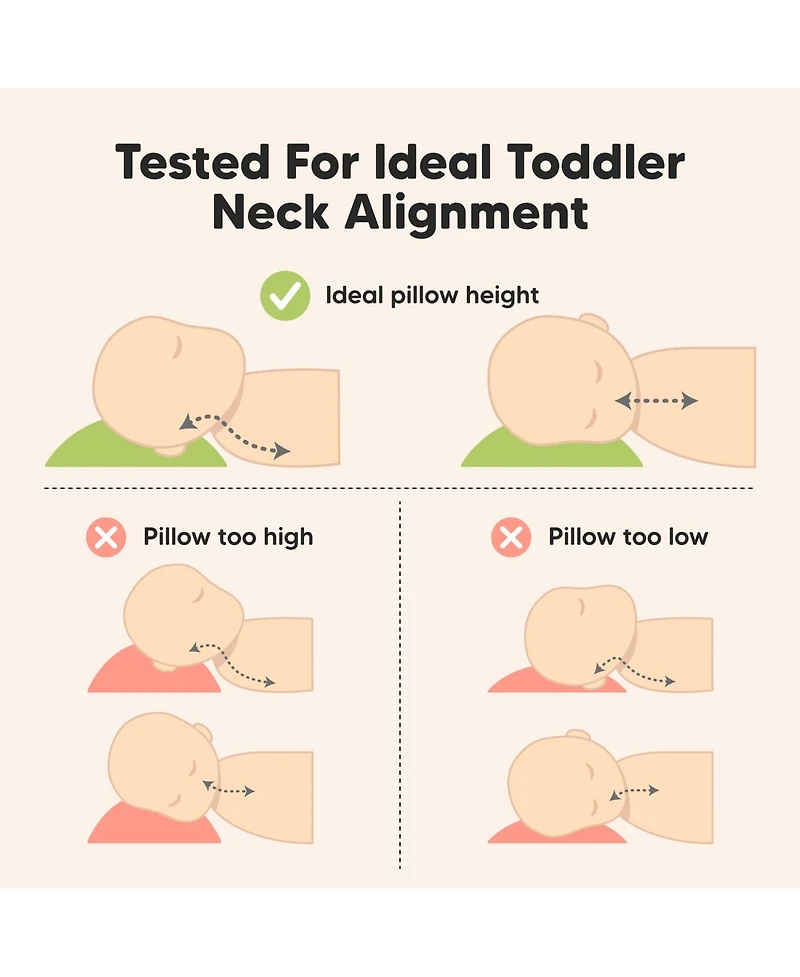 Tested For Ideal Toddler Neck Alignment

Ideal pillow height

Pillow too high

Pillow too low