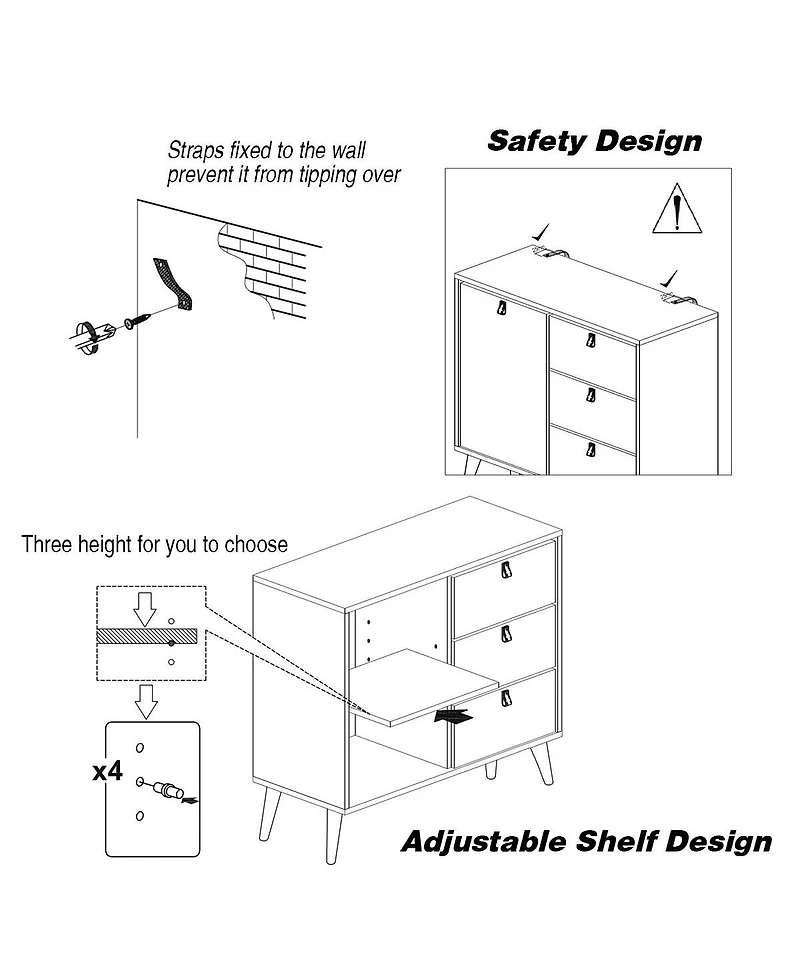 Straps fixed to the wall prevent it from tipping over

Safety Design

Three height for you to choose

x4

Adjustable Shelf Design