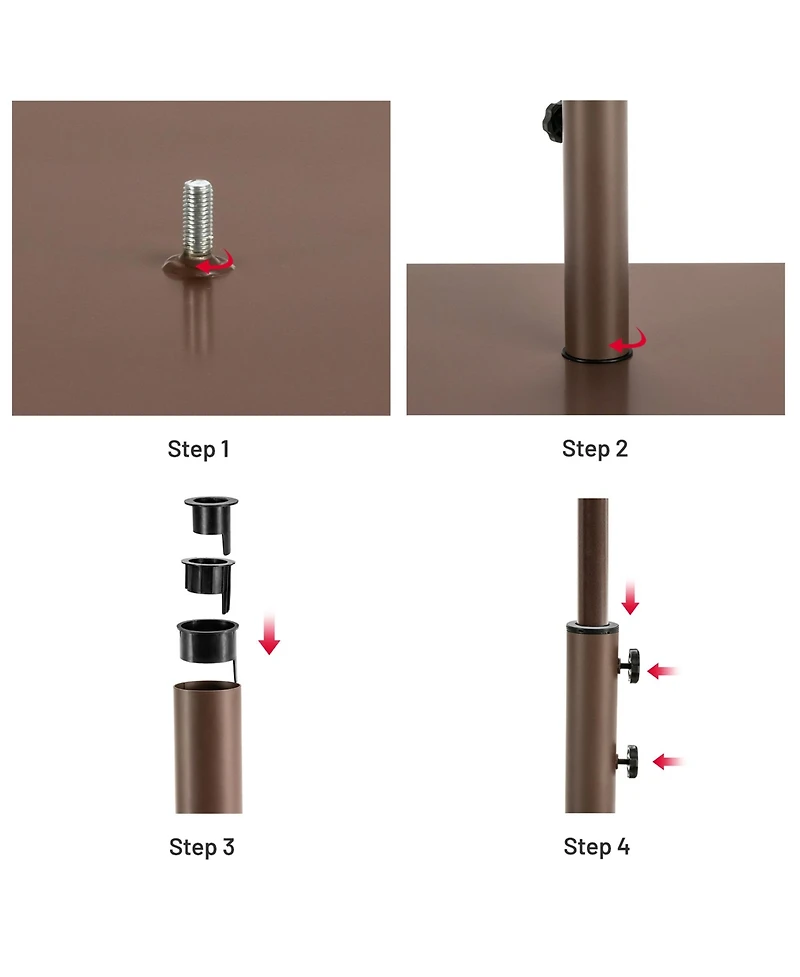 Step 1

Step 2

Step 3

Step 4