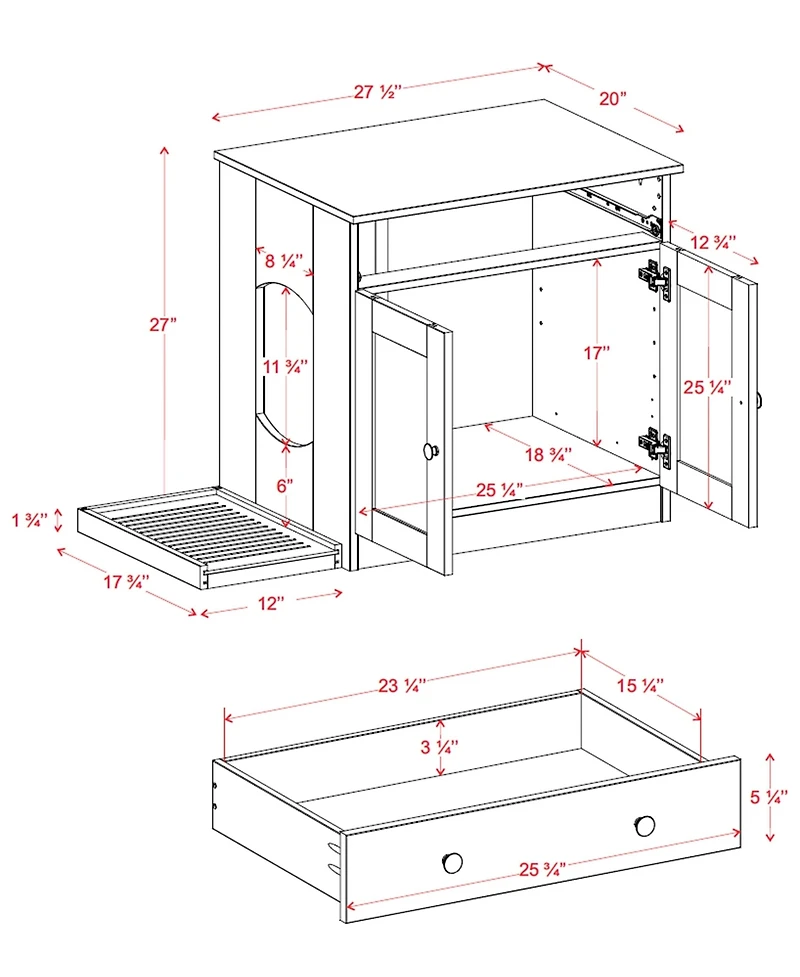 27 ½"
20"
27"
8 ¼"
12 ¾"
11 ¾"
17"
25 ¼"
18 ¾"
6"
25 ¼"
1 ¾"
17 ¾"
12"
23 ¼"
15 ¼"
3 ¼"
5 ¼"
25 ¾"