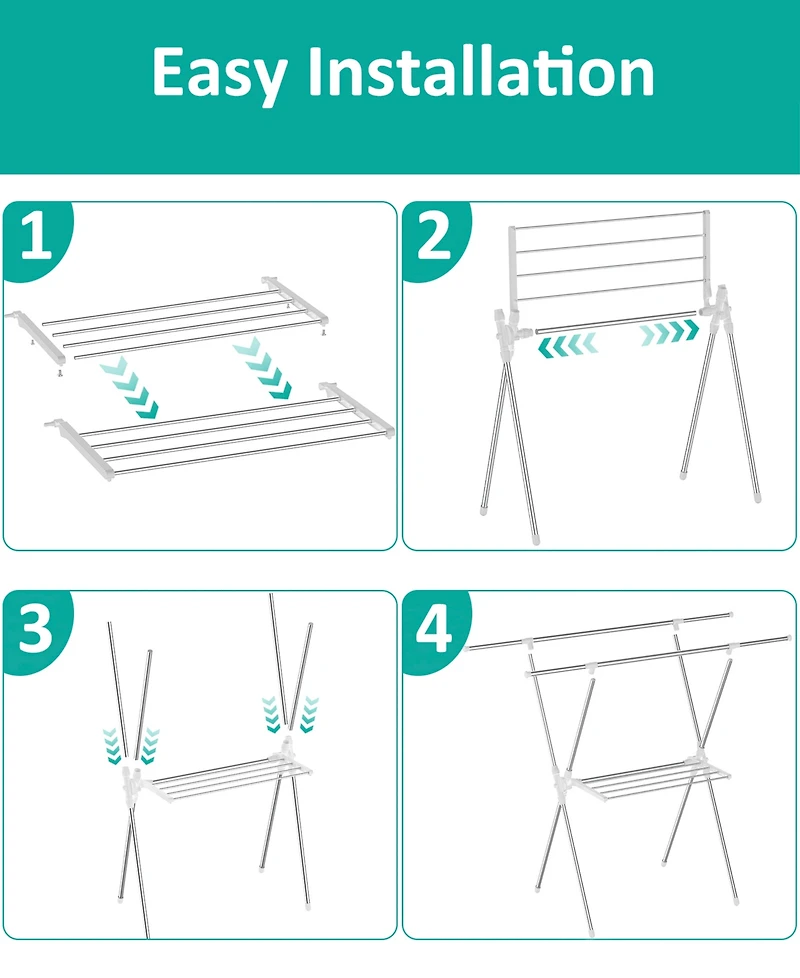 Easy Installation

1

2

3

4