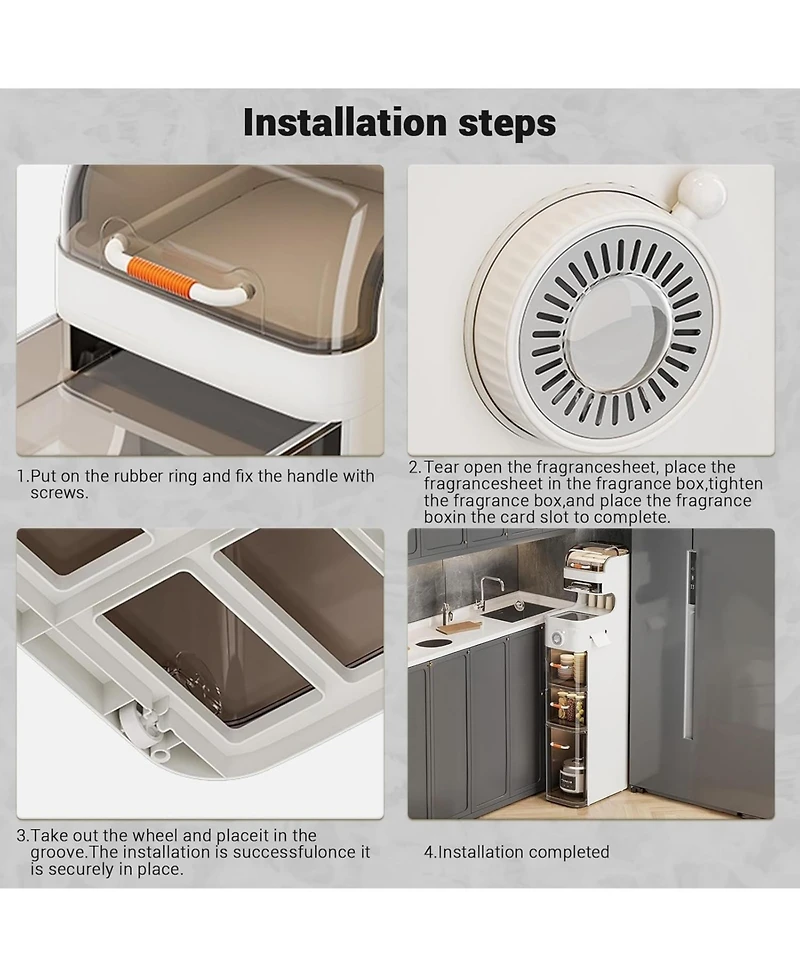 Installation steps

1.Put on the rubber ring and fix the handle with screws.

2.Tear open the fragrancesheet, place the fragrancesheet in the fragrance box,tighten the fragrance box,and place the fragrance boxin the card slot to complete.

3.Take out the wheel and placeit in the groove.The installation is successfulonce it is securely in place.

4.Installation completed