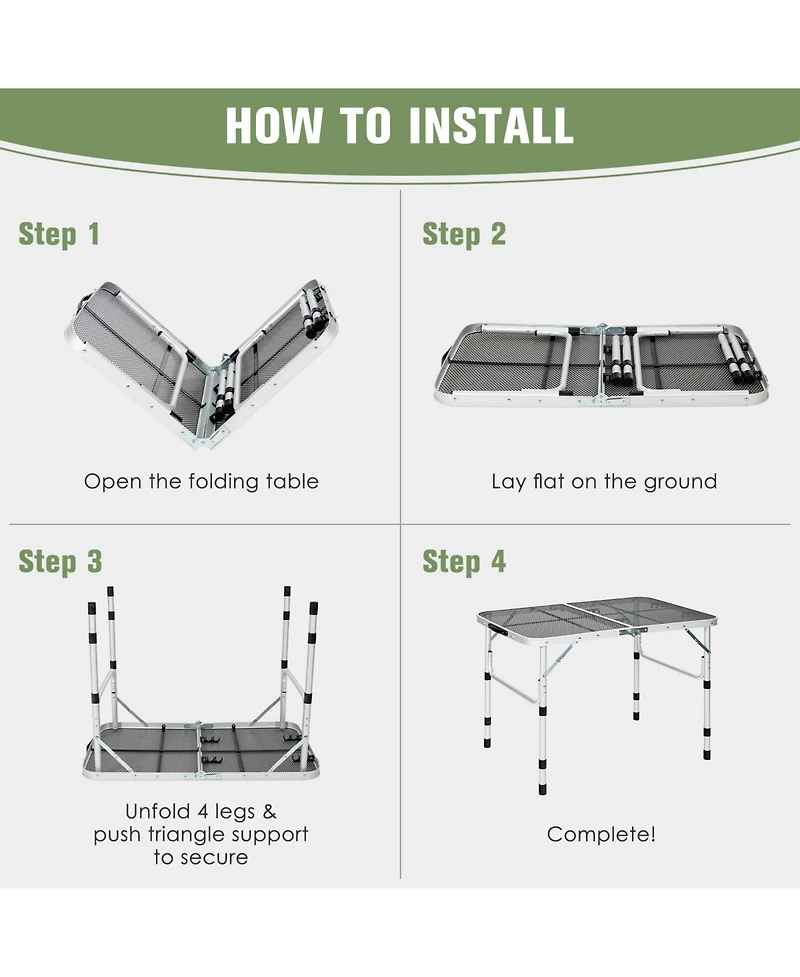 HOW TO INSTALL

Step 1

Open the folding table

Step 2

Lay flat on the ground

Step 3

Unfold 4 legs & push triangle support to secure

Step 4

Complete!