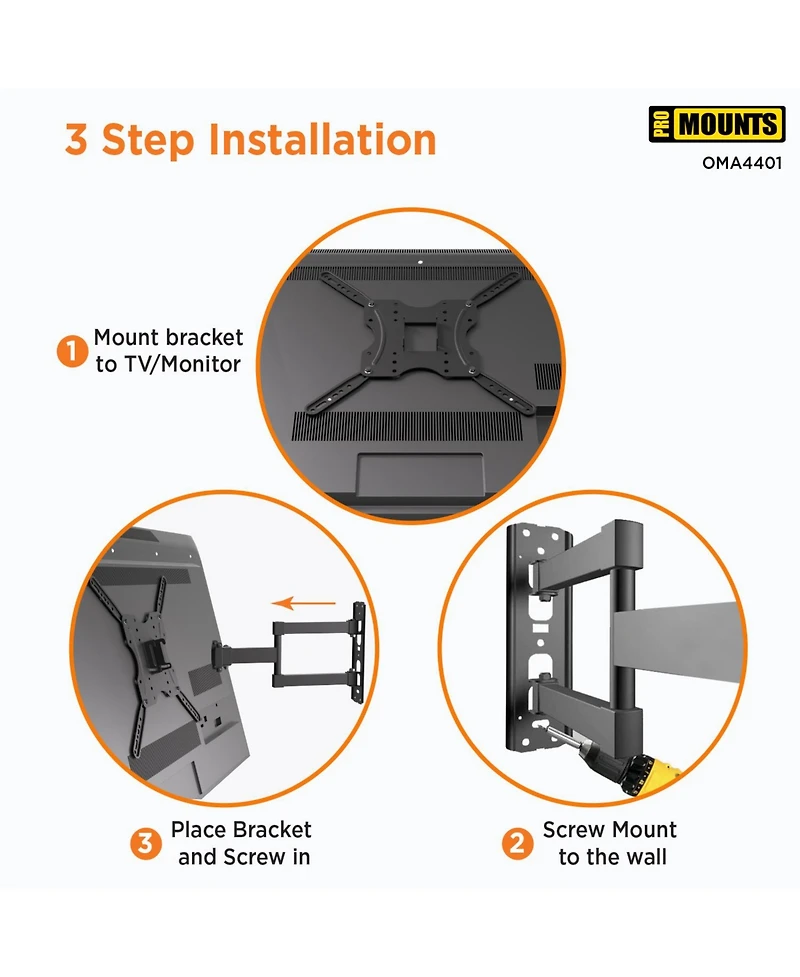 3 Step Installation

PRO MOUNTS
OMA4401

1 Mount bracket to TV/Monitor

3 Place Bracket and Screw in

2 Screw Mount to the wall