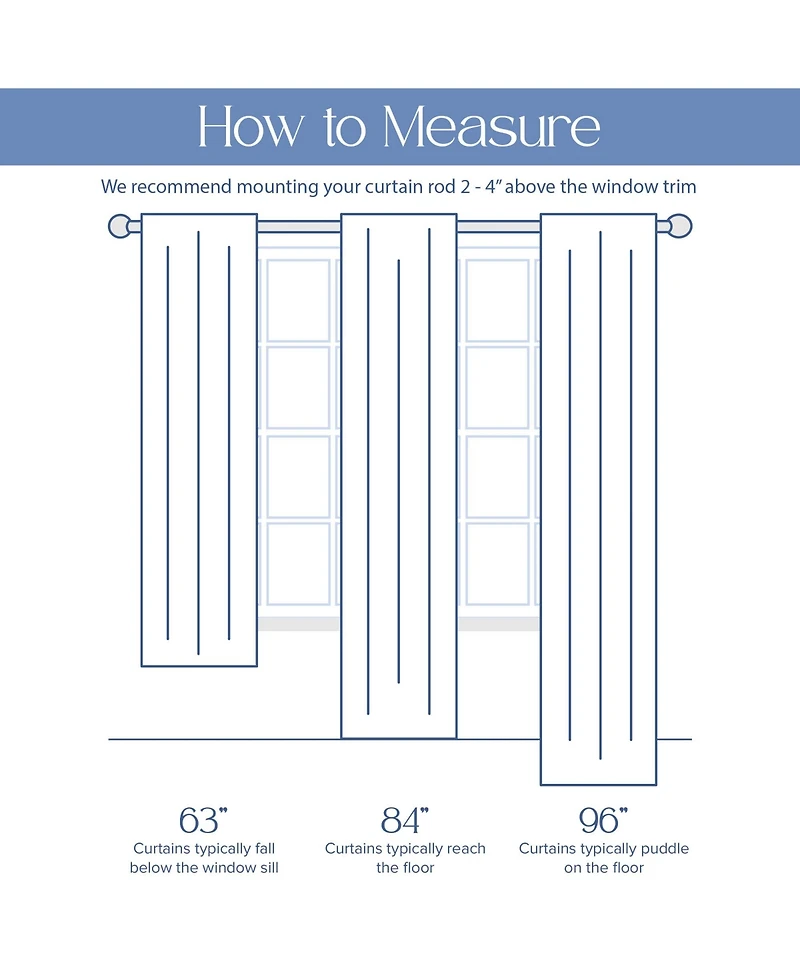 How to Measure

We recommend mounting your curtain rod 2 - 4" above the window trim

63"
Curtains typically fall below the window sill

84"
Curtains typically reach the floor

96"
Curtains typically puddle on the floor