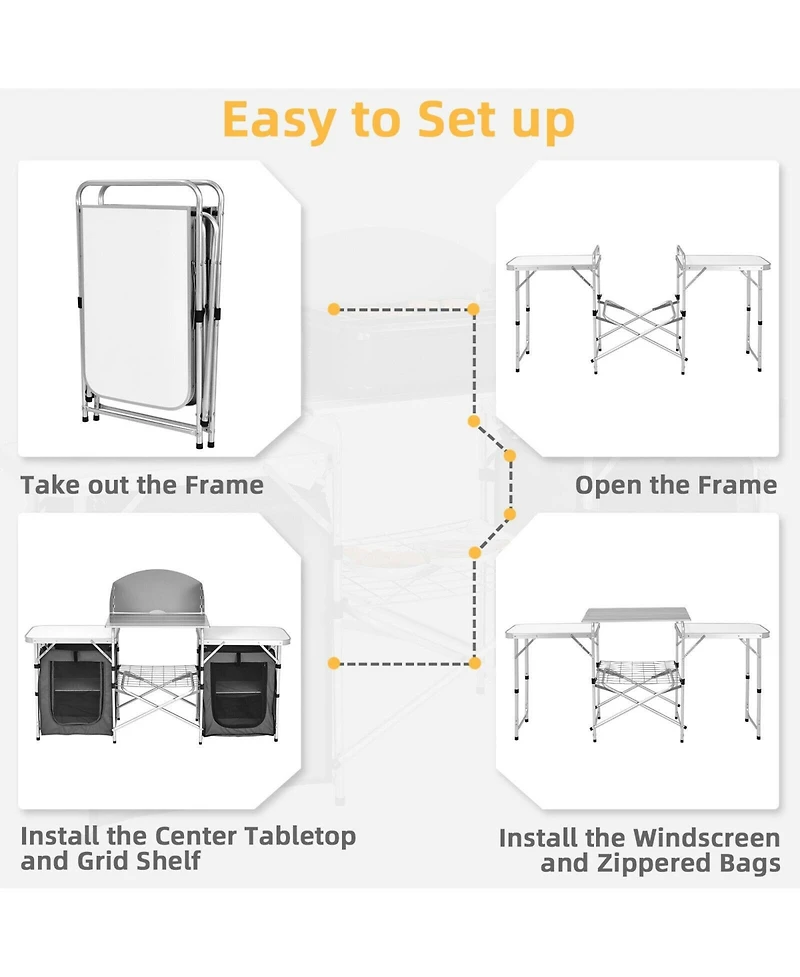 Easy to Set up

Take out the Frame

Open the Frame

Install the Center Tabletop and Grid Shelf

Install the Windscreen and Zippered Bags