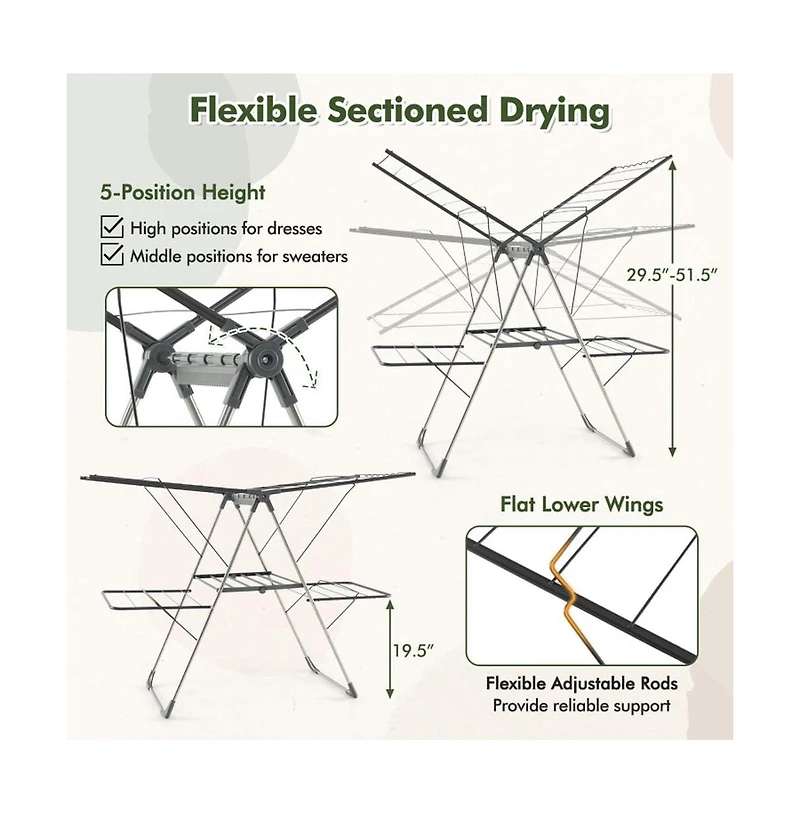 Flexible Sectioned Drying

5-Position Height

High positions for dresses

Middle positions for sweaters

29.5"-51.5"

Flat Lower Wings

19.5"

Flexible Adjustable Rods
Provide reliable support