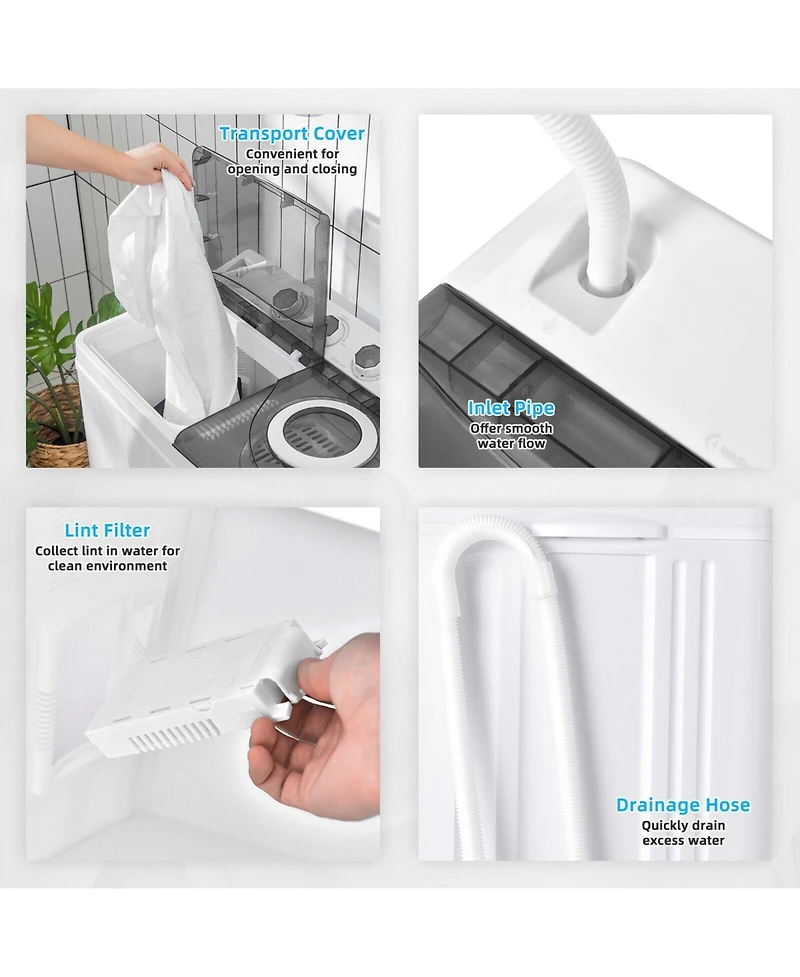 Transport Cover
Convenient for opening and closing

Inlet Pipe
Offer smooth water flow

Lint Filter
Collect lint in water for clean environment

Drainage Hose
Quickly drain excess water