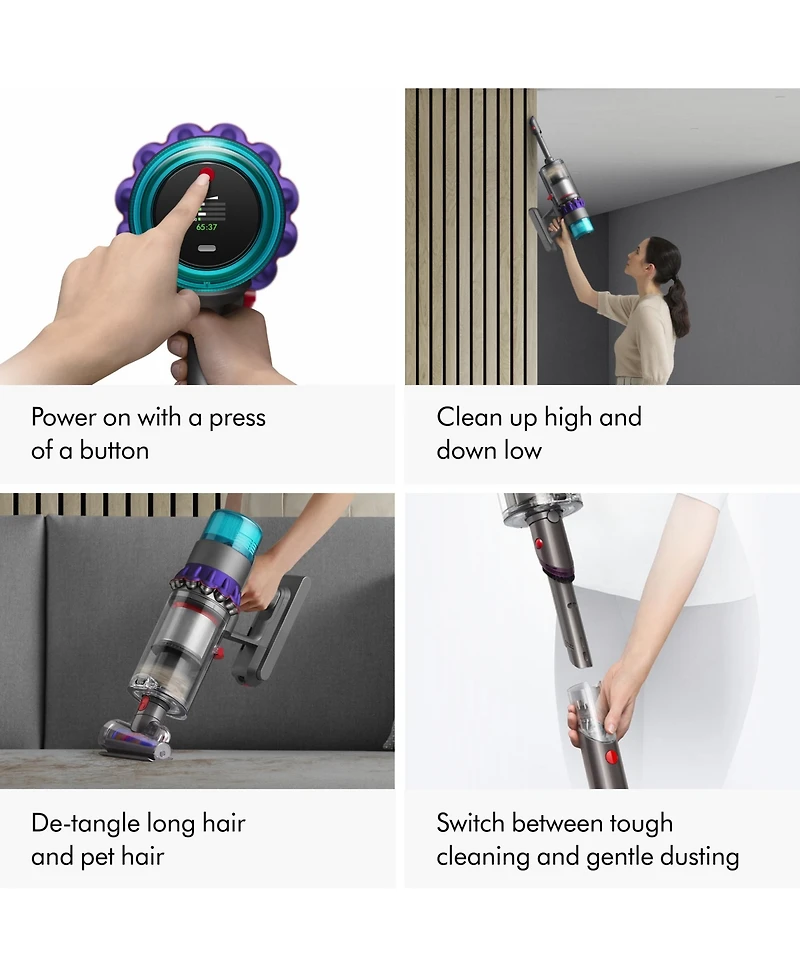 65:37

Power on with a press of a button

Clean up high and down low

De-tangle long hair and pet hair

Switch between tough cleaning and gentle dusting