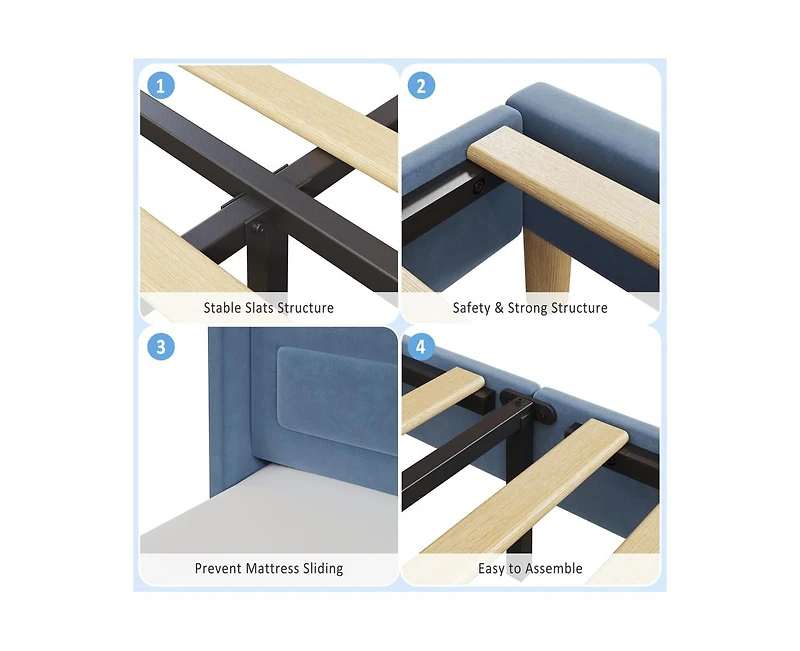 1
Stable Slats Structure

2
Safety & Strong Structure

3
Prevent Mattress Sliding

4
Easy to Assemble