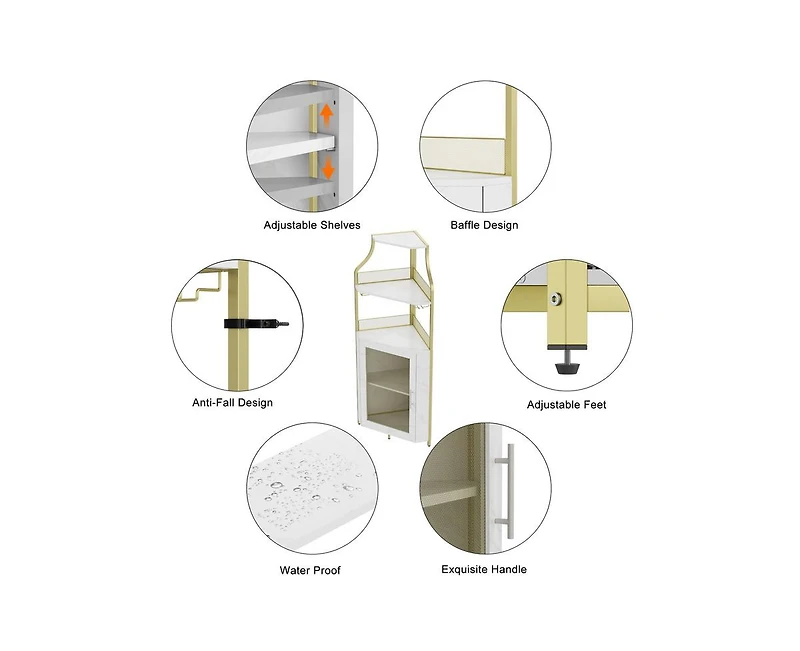 Adjustable Shelves

Baffle Design

Anti-Fall Design

Adjustable Feet

Water Proof

Exquisite Handle