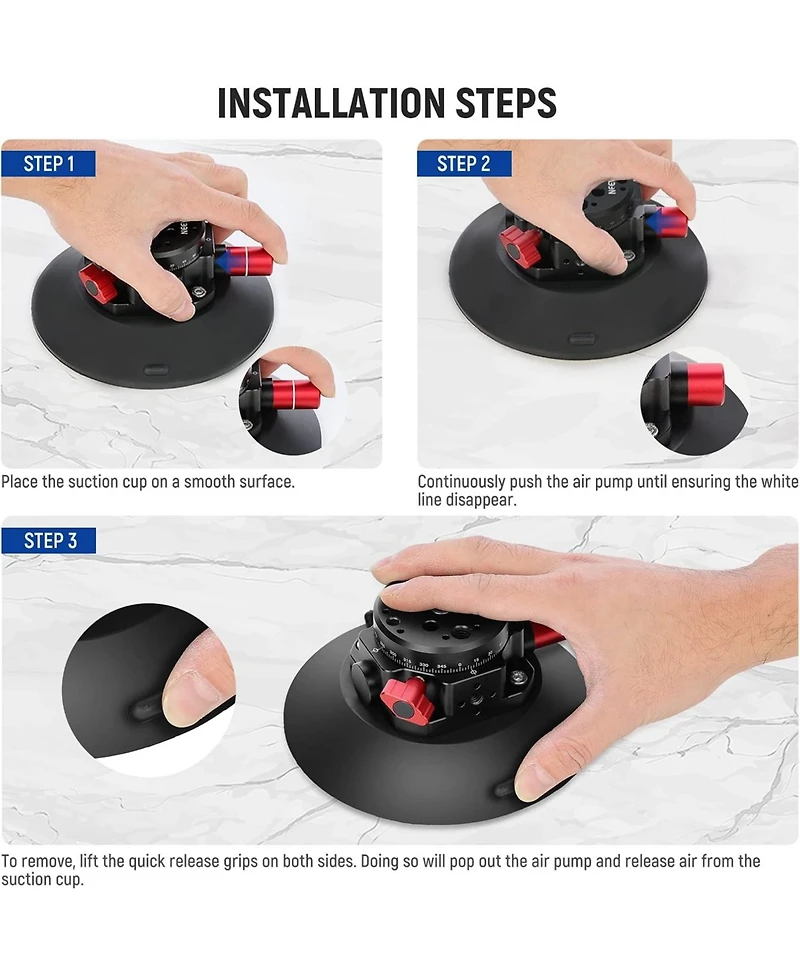 INSTALLATION STEPS

STEP 1

Place the suction cup on a smooth surface.

STEP 2

Continuously push the air pump until ensuring the white line disappear.

STEP 3

To remove, lift the quick release grips on both sides. Doing so will pop out the air pump and release air from the suction cup.