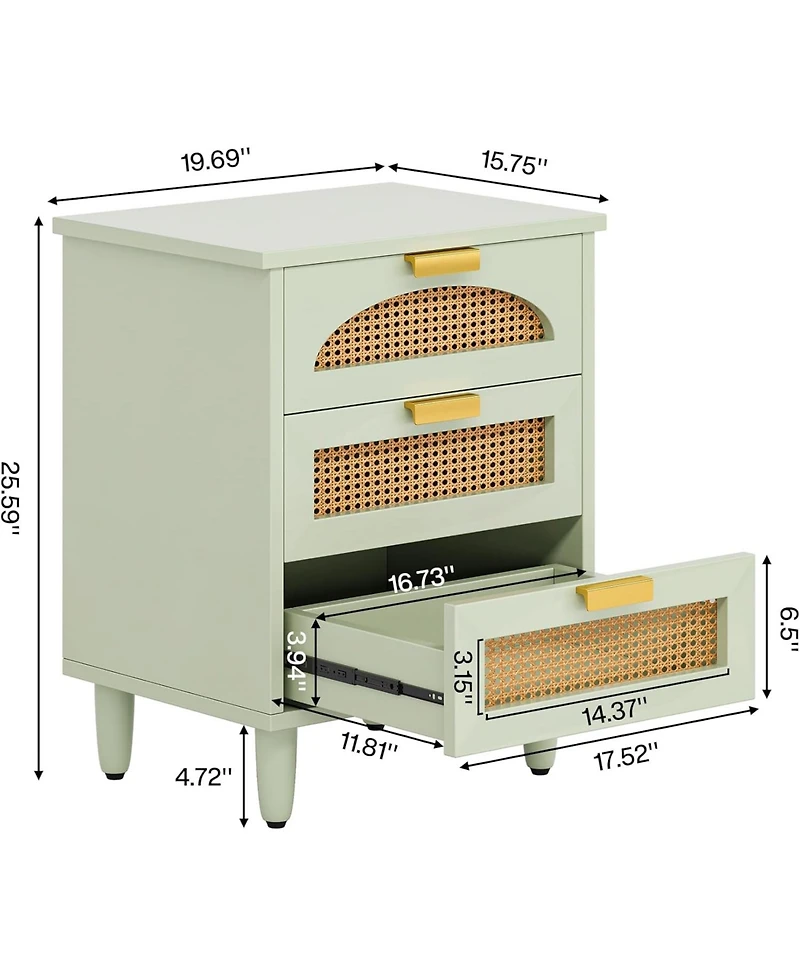 19.69''
15.75''
25.59''
16.73''
3.94''
3.15''
6.5''
14.37''
11.81''
17.52''
4.72''