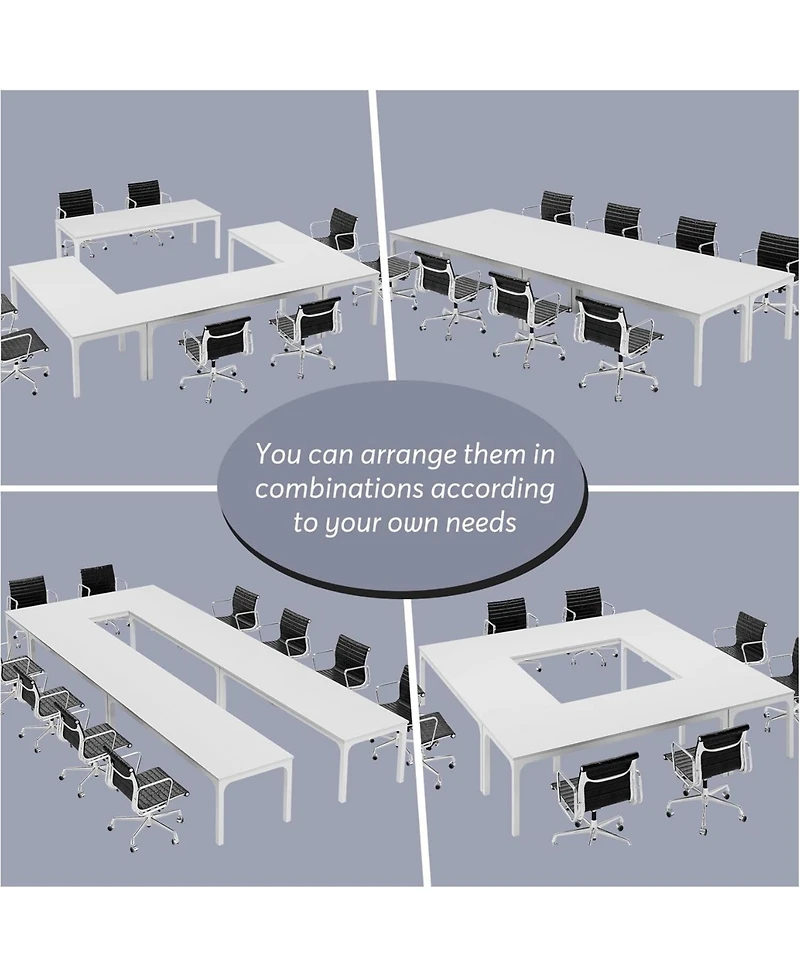 You can arrange them in combinations according to your own needs