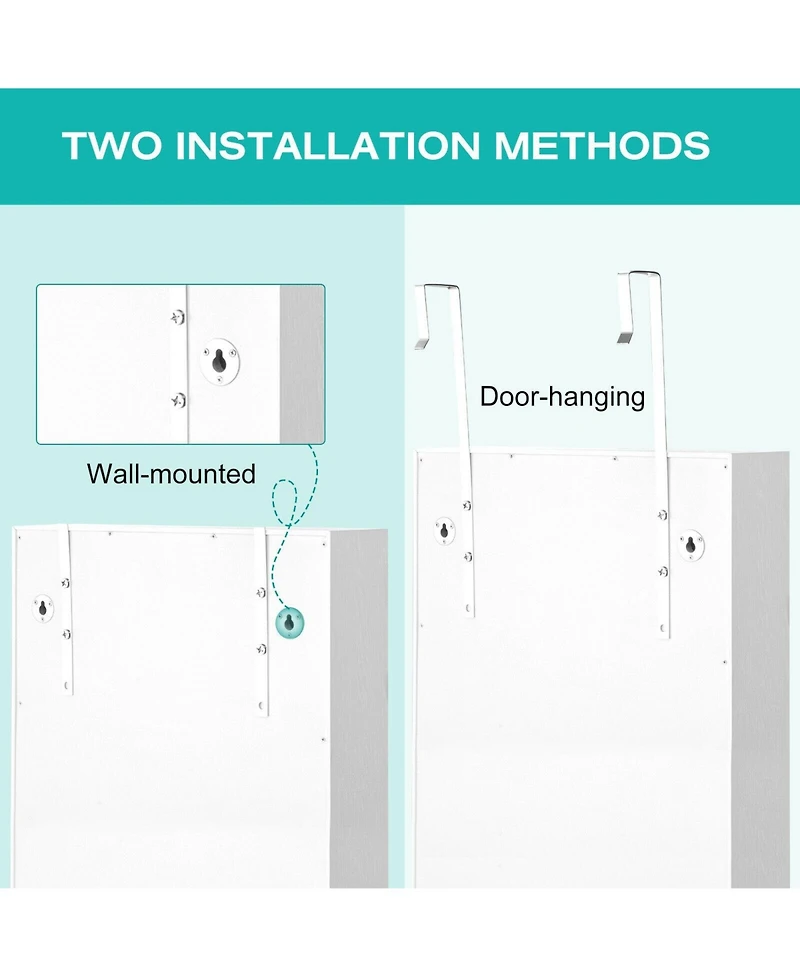 TWO INSTALLATION METHODS

Wall-mounted

Door-hanging