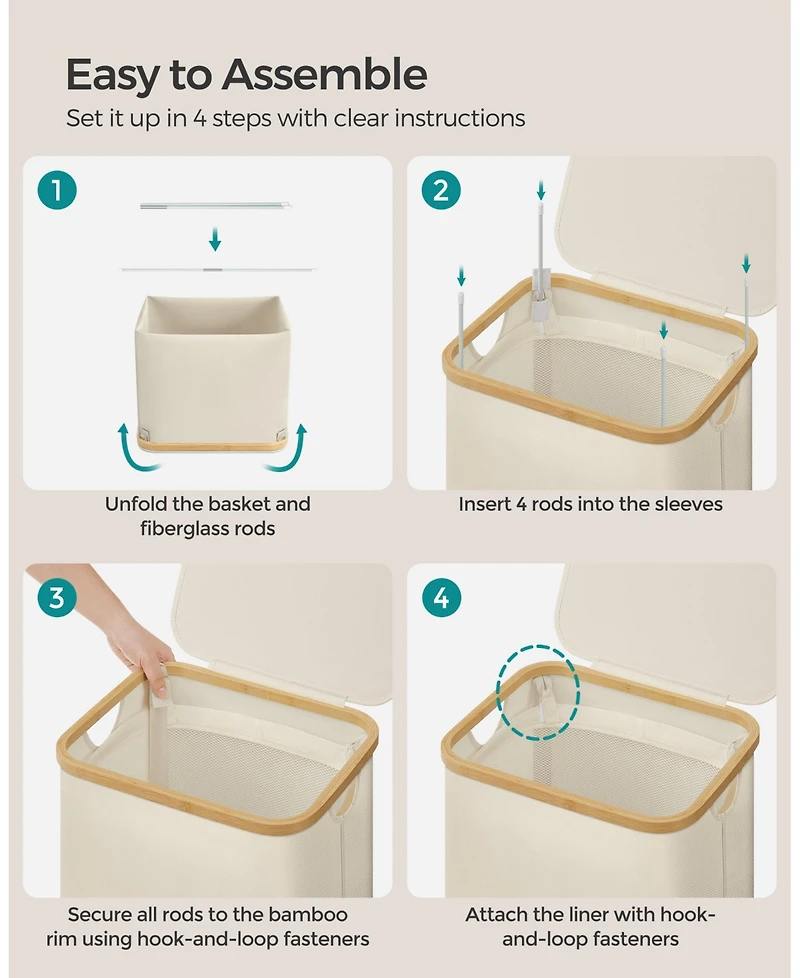 Easy to Assemble
Set it up in 4 steps with clear instructions

1

Unfold the basket and fiberglass rods

2

Insert 4 rods into the sleeves

3

Secure all rods to the bamboo rim using hook-and-loop fasteners

4

Attach the liner with hook-and-loop fasteners