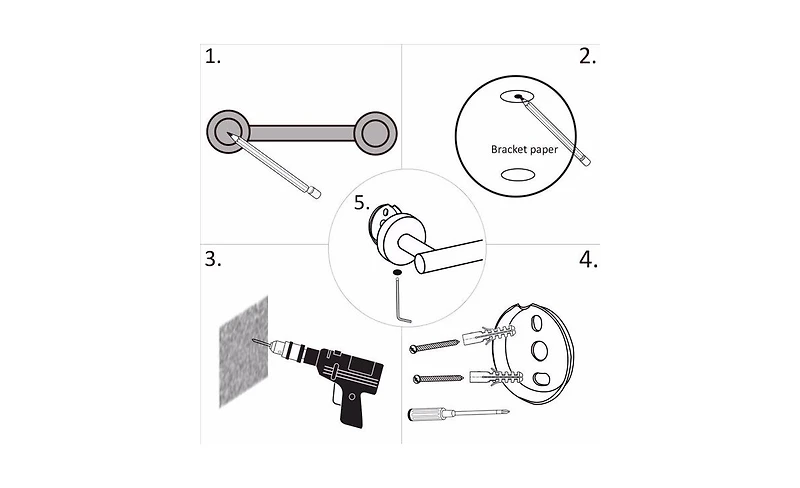 1.

2.

Bracket paper

5.

3.

4.