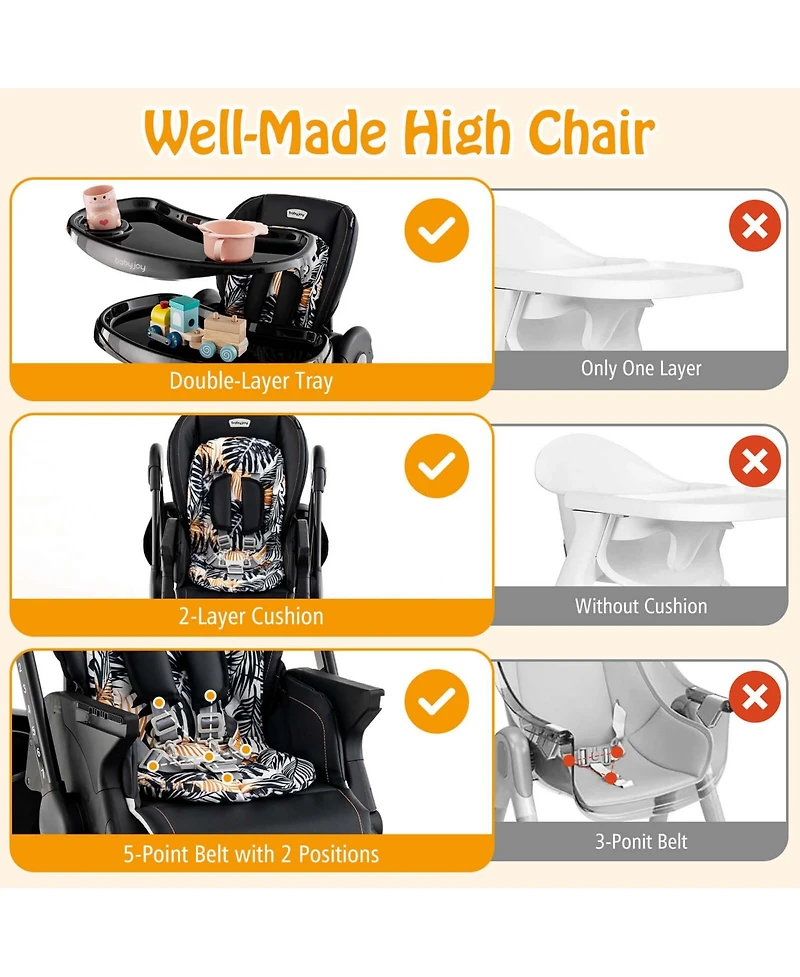 Well-Made High Chair

babyjoy

Double-Layer Tray

Only One Layer

babyjoy

2-Layer Cushion

Without Cushion

5-Point Belt with 2 Positions

3-Ponit Belt