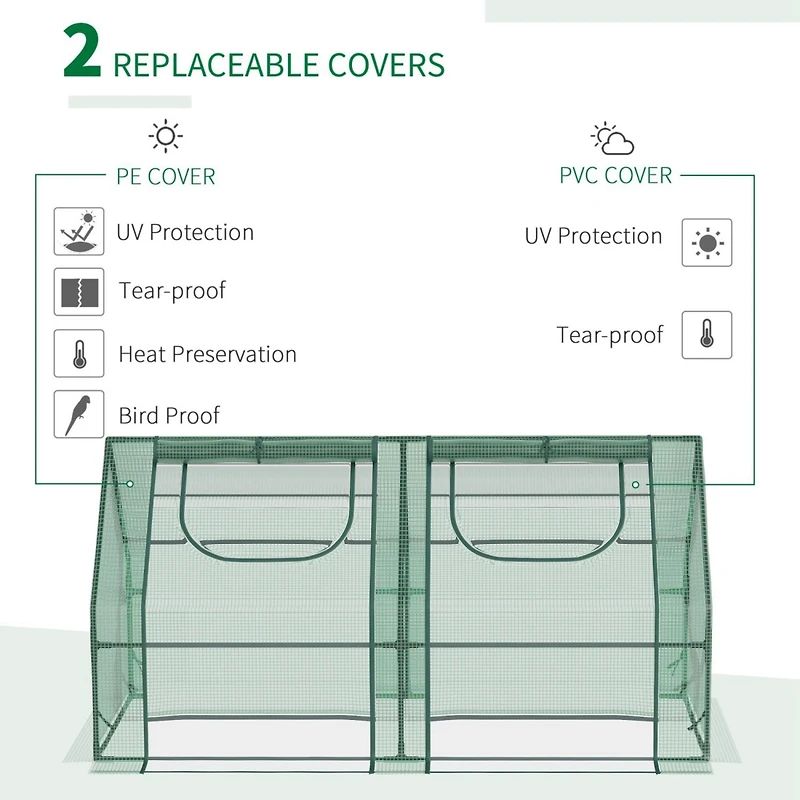 2 REPLACEABLE COVERS

PE COVER

UV Protection

Tear-proof

Heat Preservation

Bird Proof

PVC COVER

UV Protection

Tear-proof