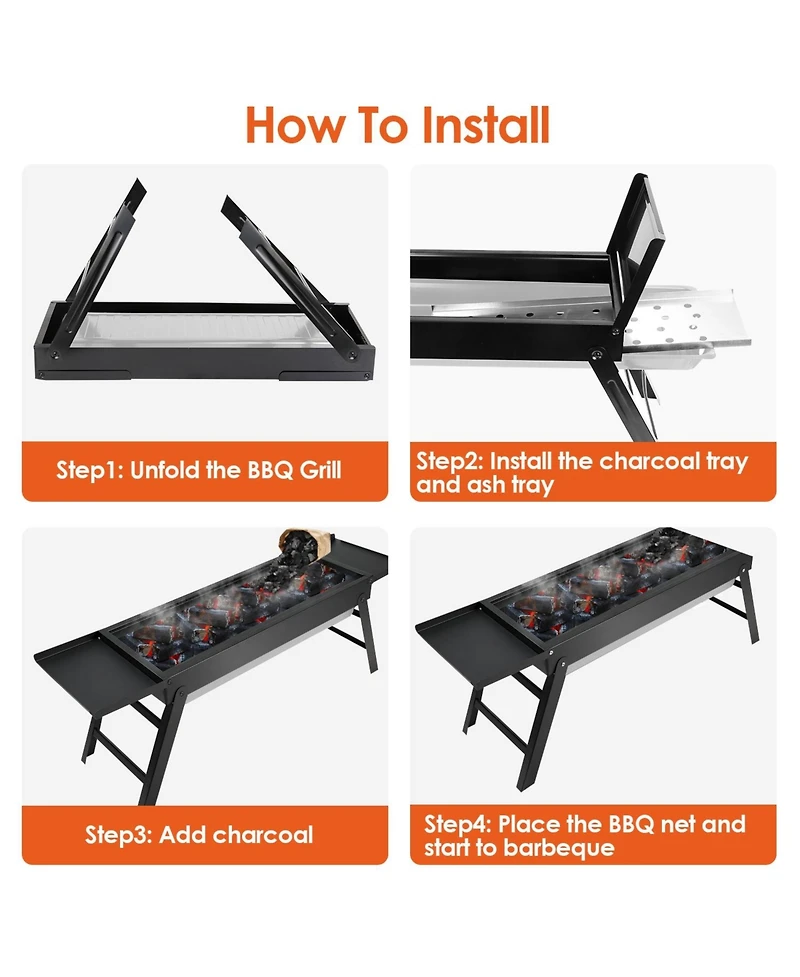 How To Install

Step1: Unfold the BBQ Grill

Step2: Install the charcoal tray and ash tray

Step3: Add charcoal

Step4: Place the BBQ net and start to barbeque