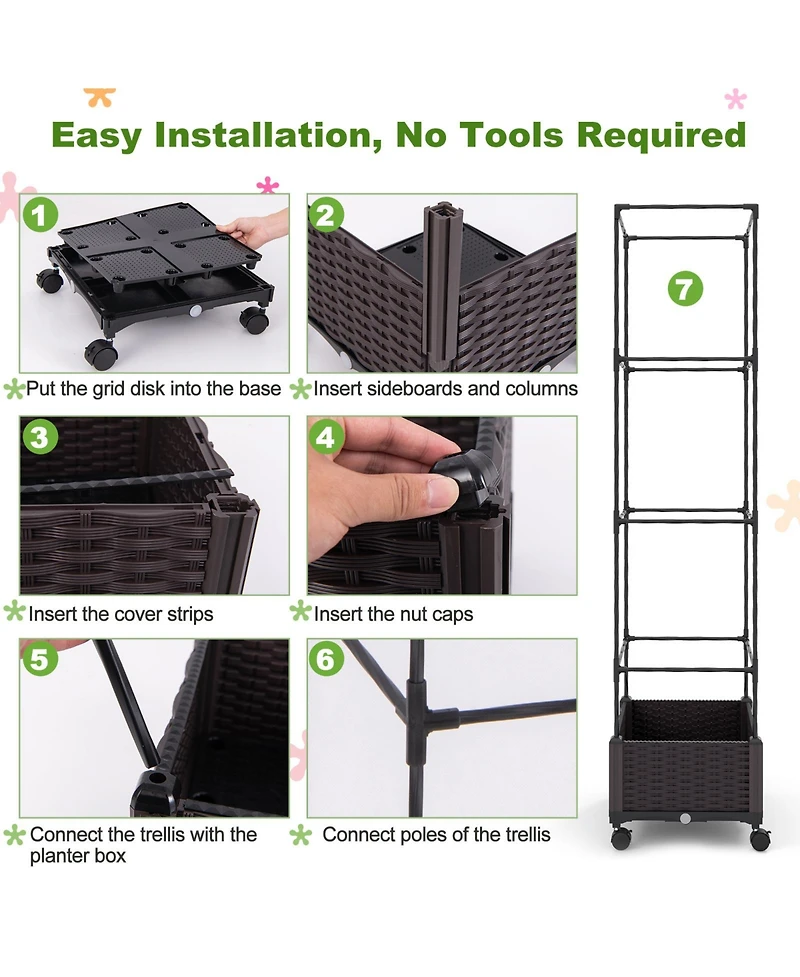 Easy Installation, No Tools Required

1
Put the grid disk into the base

2
Insert sideboards and columns

3
Insert the cover strips

4
Insert the nut caps

5
Connect the trellis with the planter box

6
Connect poles of the trellis

7