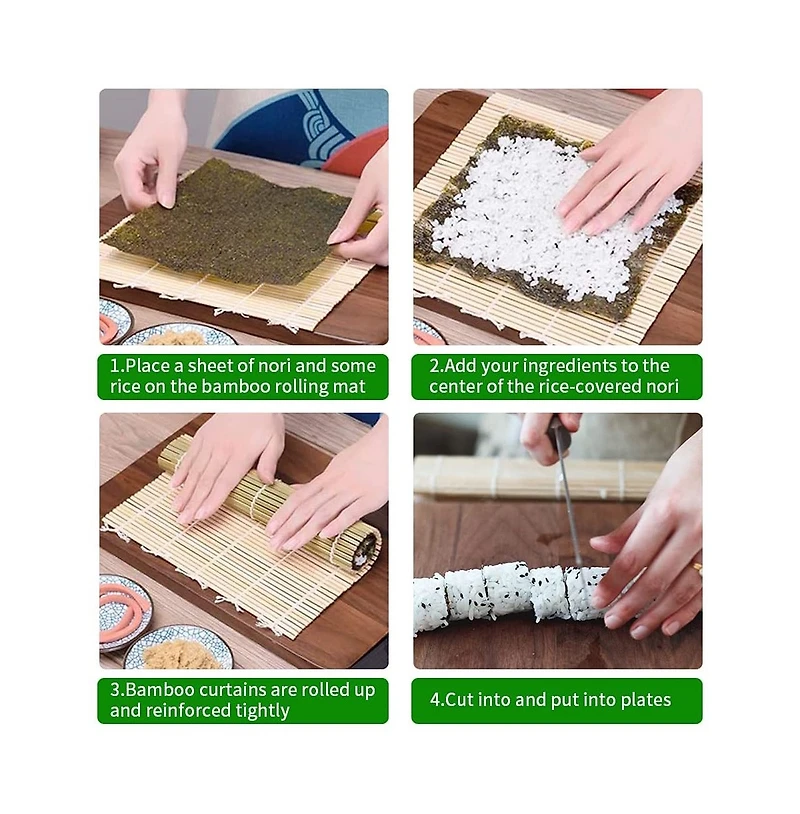 1.Place a sheet of nori and some rice on the bamboo rolling mat

2.Add your ingredients to the center of the rice-covered nori

3.Bamboo curtains are rolled up and reinforced tightly

4.Cut into and put into plates