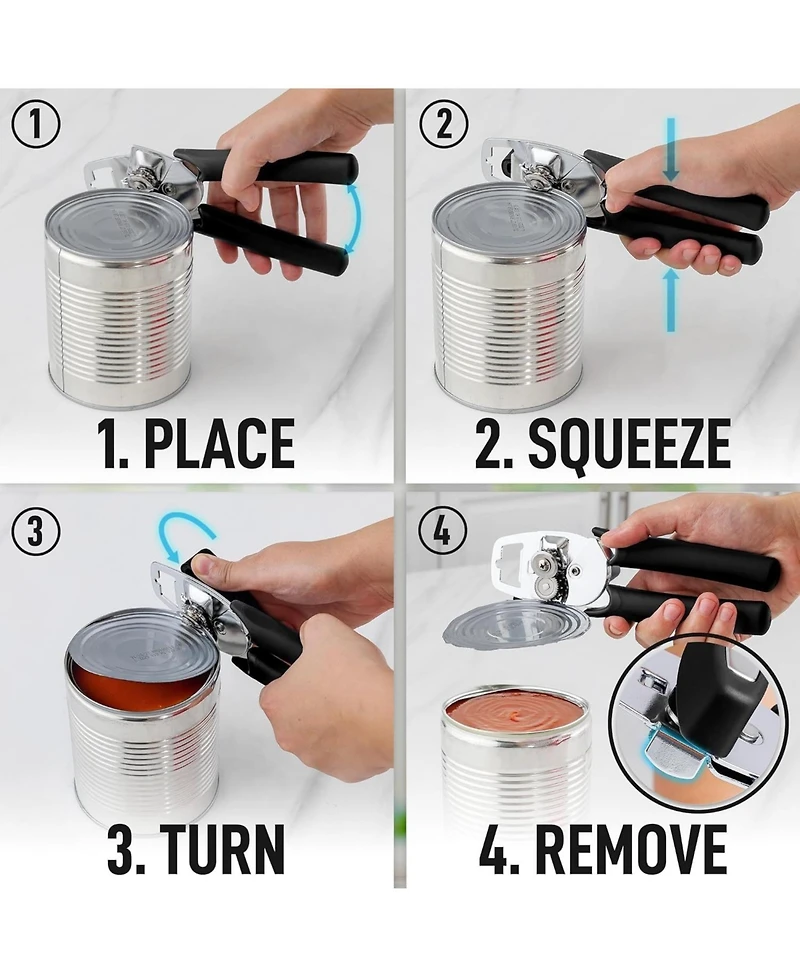 1

1. PLACE

2

2. SQUEEZE

3

3. TURN

4

4. REMOVE