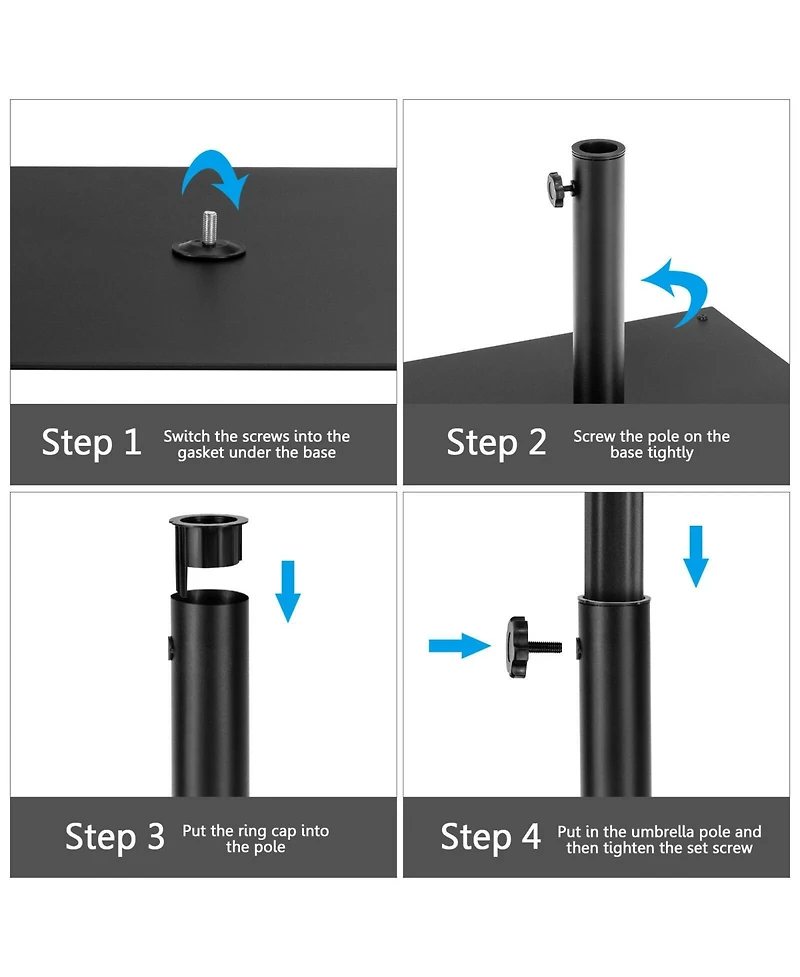 Step 1 Switch the screws into the gasket under the base

Step 2 Screw the pole on the base tightly

Step 3 Put the ring cap into the pole

Step 4 Put in the umbrella pole and then tighten the set screw