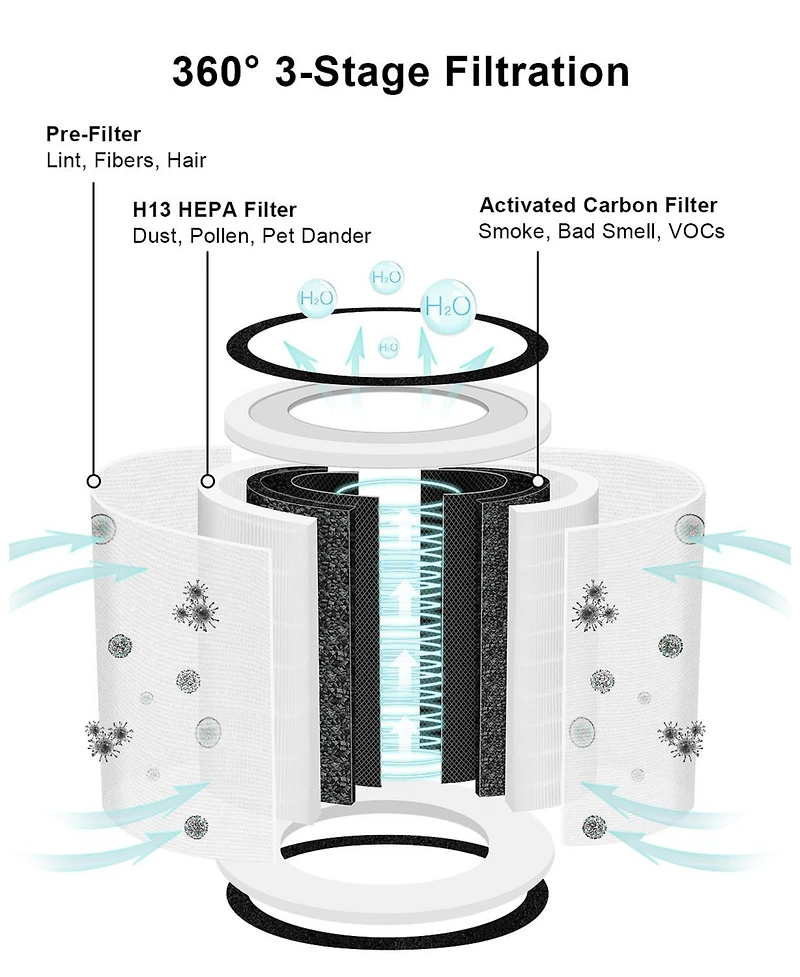 360° 3-Stage Filtration

Pre-Filter
Lint, Fibers, Hair

H13 HEPA Filter
Dust, Pollen, Pet Dander

Activated Carbon Filter
Smoke, Bad Smell, VOCs

$H_2O$ $H_2O$ $H_2O$ $H_2O$