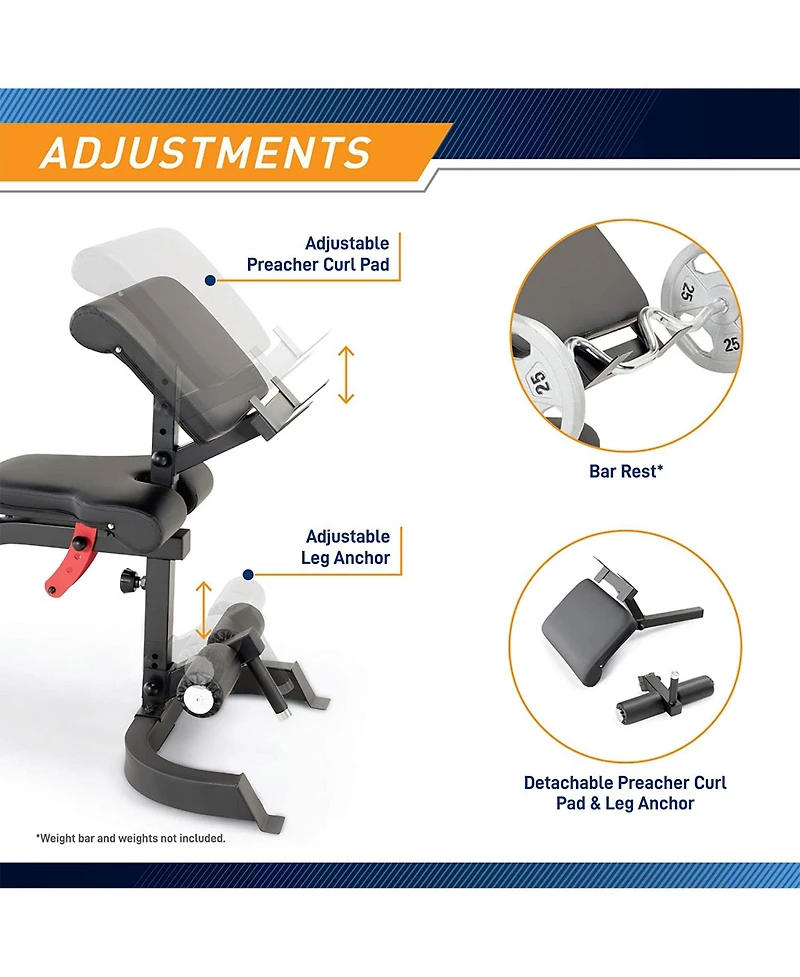 ADJUSTMENTS

Adjustable Preacher Curl Pad

25

25

25

Bar Rest*

Adjustable Leg Anchor

Detachable Preacher Curl Pad & Leg Anchor

*Weight bar and weights not included.